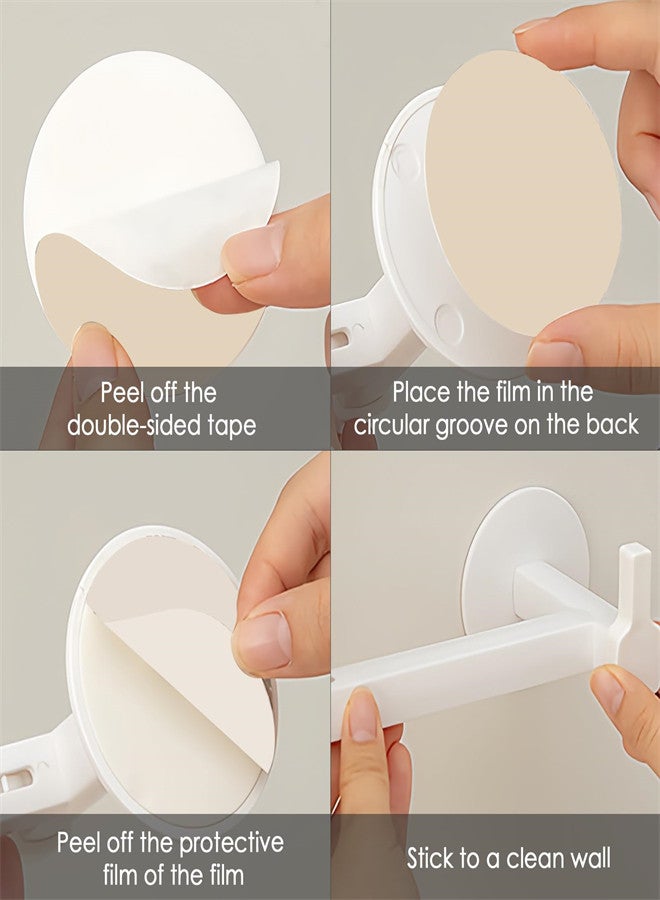 Peel off the double-sided tape

Place the film in the circular groove on the back

Peel off the protective film of the film

Stick to a clean wall