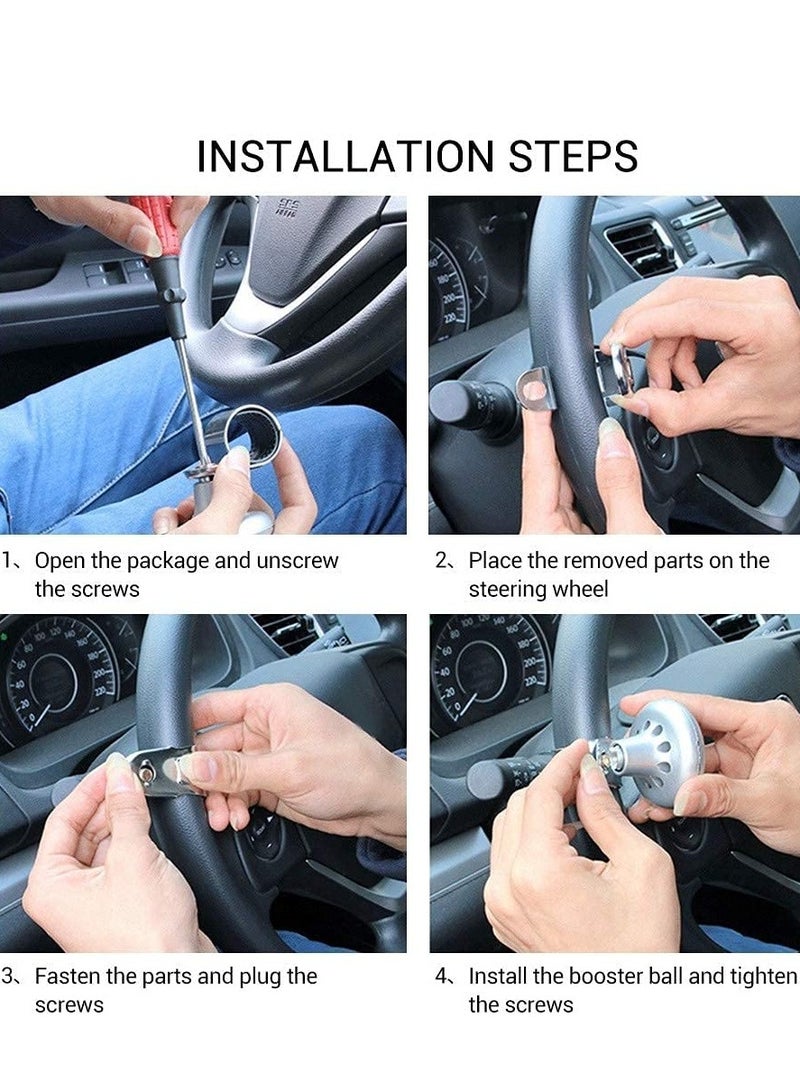 INSTALLATION STEPS

1、Open the package and unscrew the screws

2、Place the removed parts on the steering wheel

3、Fasten the parts and plug the screws

4、Install the booster ball and tighten the screws