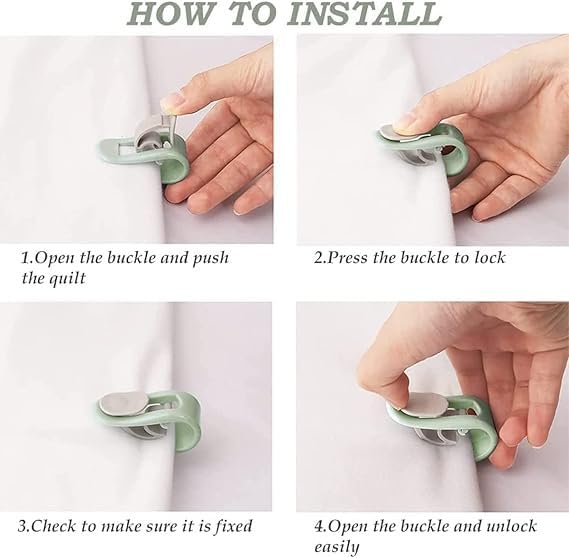 HOW TO INSTALL

1.Open the buckle and push the quilt

2.Press the buckle to lock

3.Check to make sure it is fixed

4.Open the buckle and unlock easily