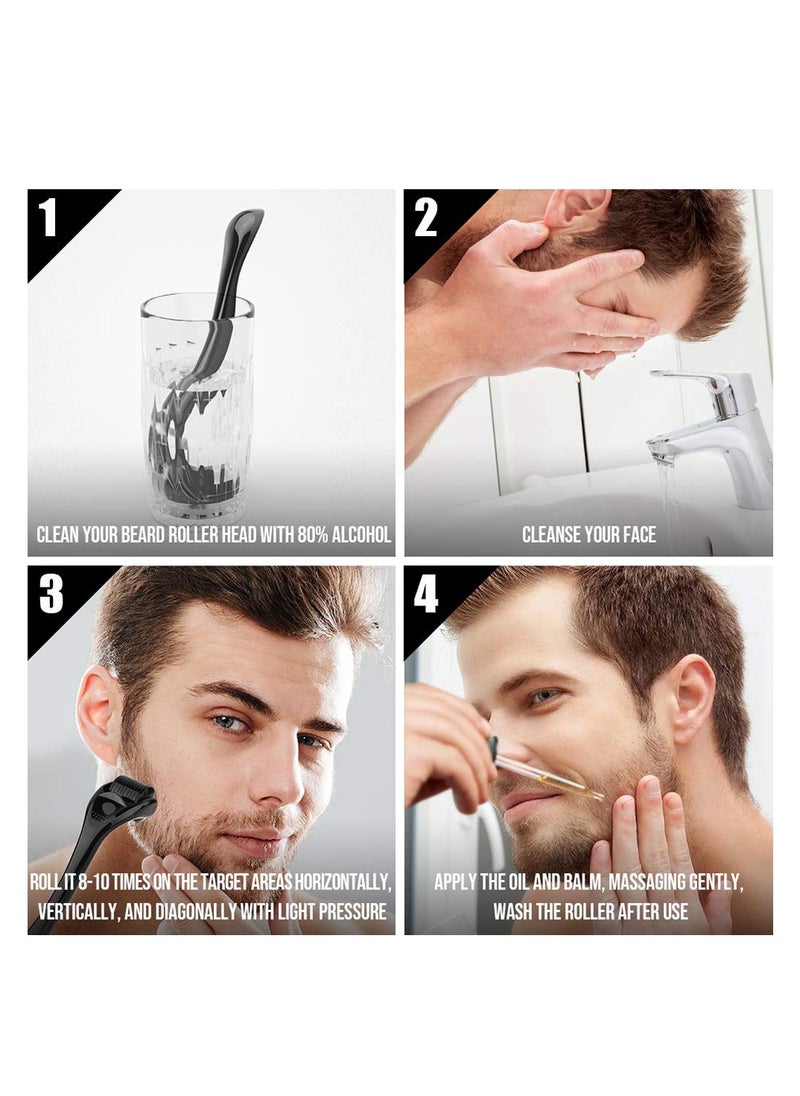 1

CLEAN YOUR BEARD ROLLER HEAD WITH 80% ALCOHOL

2

CLEANSE YOUR FACE

3

ROLL IT 8-10 TIMES ON THE TARGET AREAS HORIZONTALLY, VERTICALLY, AND DIAGONALLY WITH LIGHT PRESSURE

4

APPLY THE OIL AND BALM, MASSAGING GENTLY, WASH THE ROLLER AFTER USE