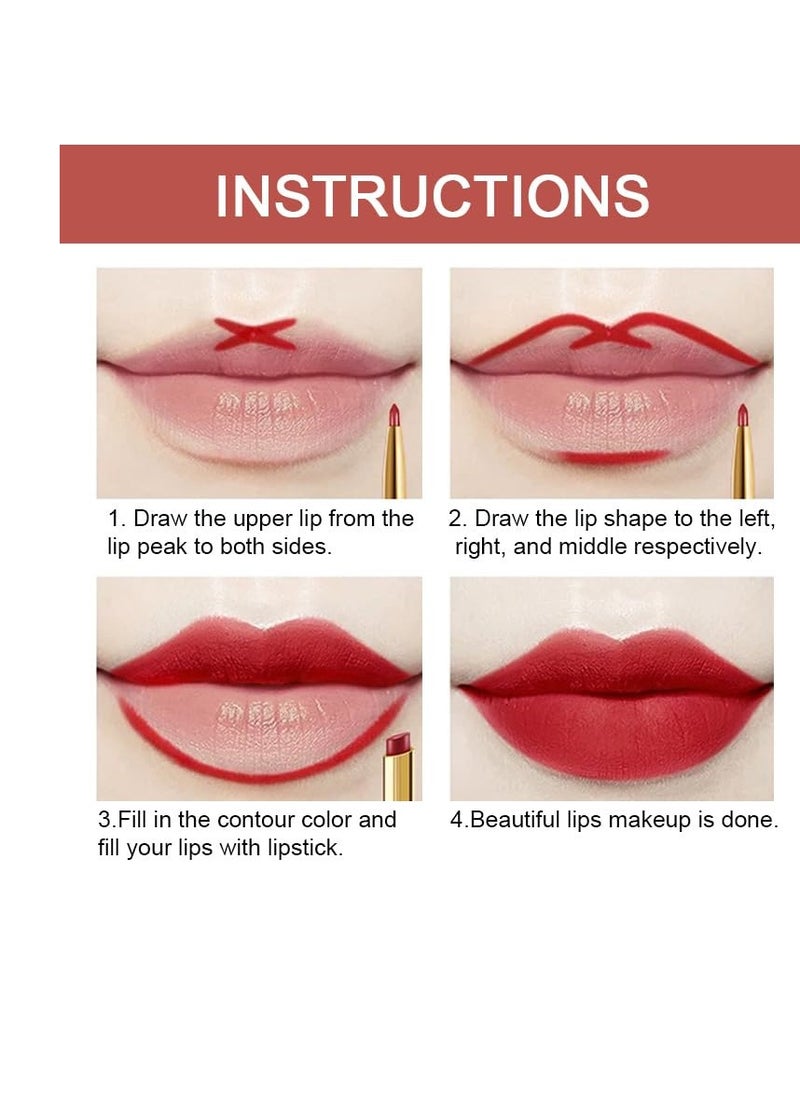 INSTRUCTIONS

1. Draw the upper lip from the lip peak to both sides.

2. Draw the lip shape to the left, right, and middle respectively.

3.Fill in the contour color and fill your lips with lipstick.

4.Beautiful lips makeup is done.