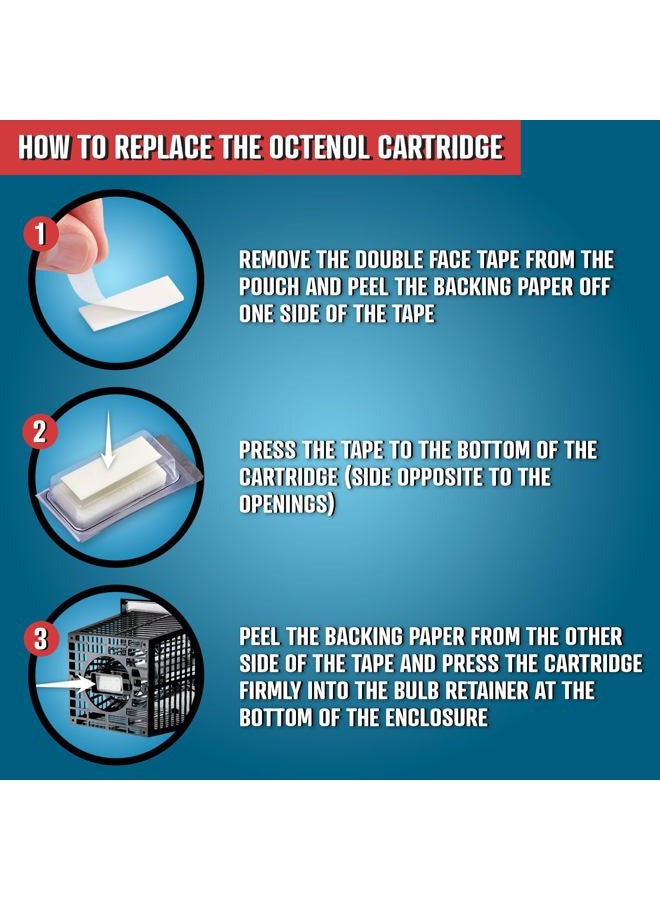 HOW TO REPLACE THE OCTENOL CARTRIDGE

1

REMOVE THE DOUBLE FACE TAPE FROM THE POUCH AND PEEL THE BACKING PAPER OFF ONE SIDE OF THE TAPE

2

PRESS THE TAPE TO THE BOTTOM OF THE CARTRIDGE (SIDE OPPOSITE TO THE OPENINGS)

3

PEEL THE BACKING PAPER FROM THE OTHER SIDE OF THE TAPE AND PRESS THE CARTRIDGE FIRMLY INTO THE BULB RETAINER AT THE BOTTOM OF THE ENCLOSURE