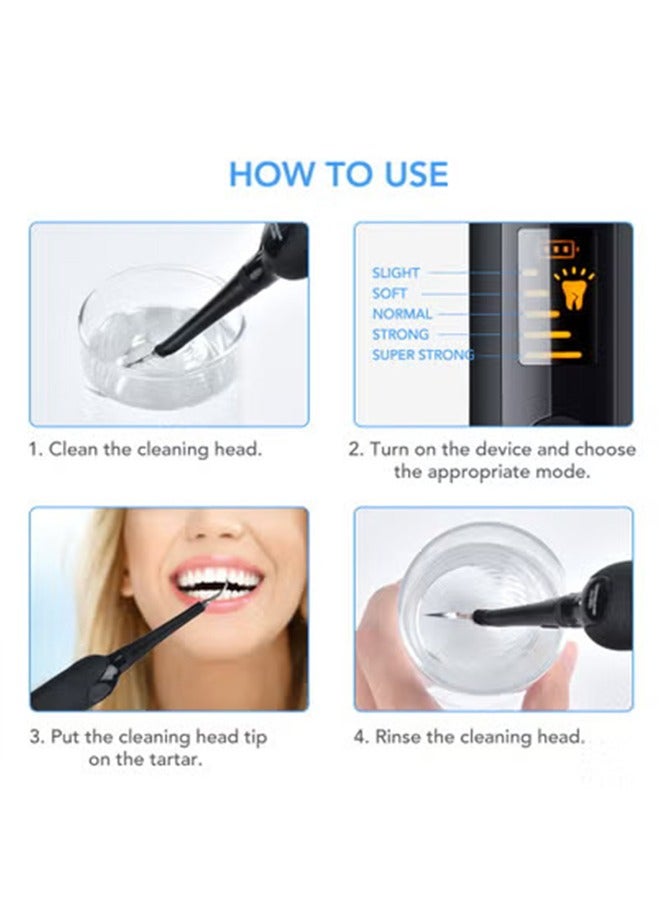 HOW TO USE

SLIGHT
SOFT
NORMAL
STRONG
SUPER STRONG

1. Clean the cleaning head.

2. Turn on the device and choose the appropriate mode.

3. Put the cleaning head tip on the tartar.

4. Rinse the cleaning head.