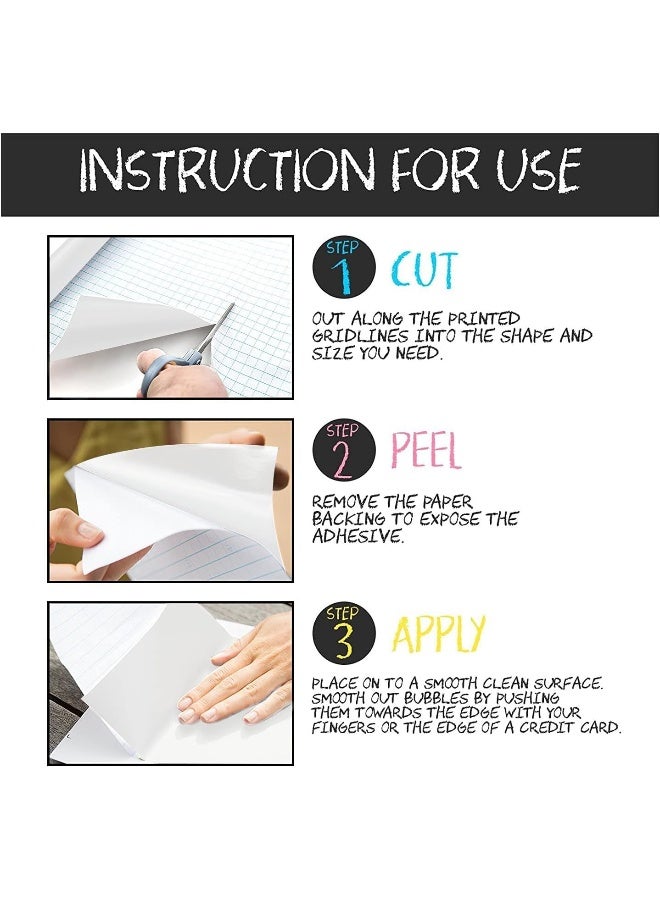 INSTRUCTION FOR USE

STEP 1 CUT

OUT ALONG THE PRINTED GRIDLINES INTO THE SHAPE AND SIZE YOU NEED.

STEP 2 PEEL

REMOVE THE PAPER BACKING TO EXPOSE THE ADHESIVE.

STEP 3 APPLY

PLACE ON TO A SMOOTH CLEAN SURFACE. SMOOTH OUT BUBBLES BY PUSHING THEM TOWARDS THE EDGE WITH YOUR FINGERS OR THE EDGE OF A CREDIT CARD.