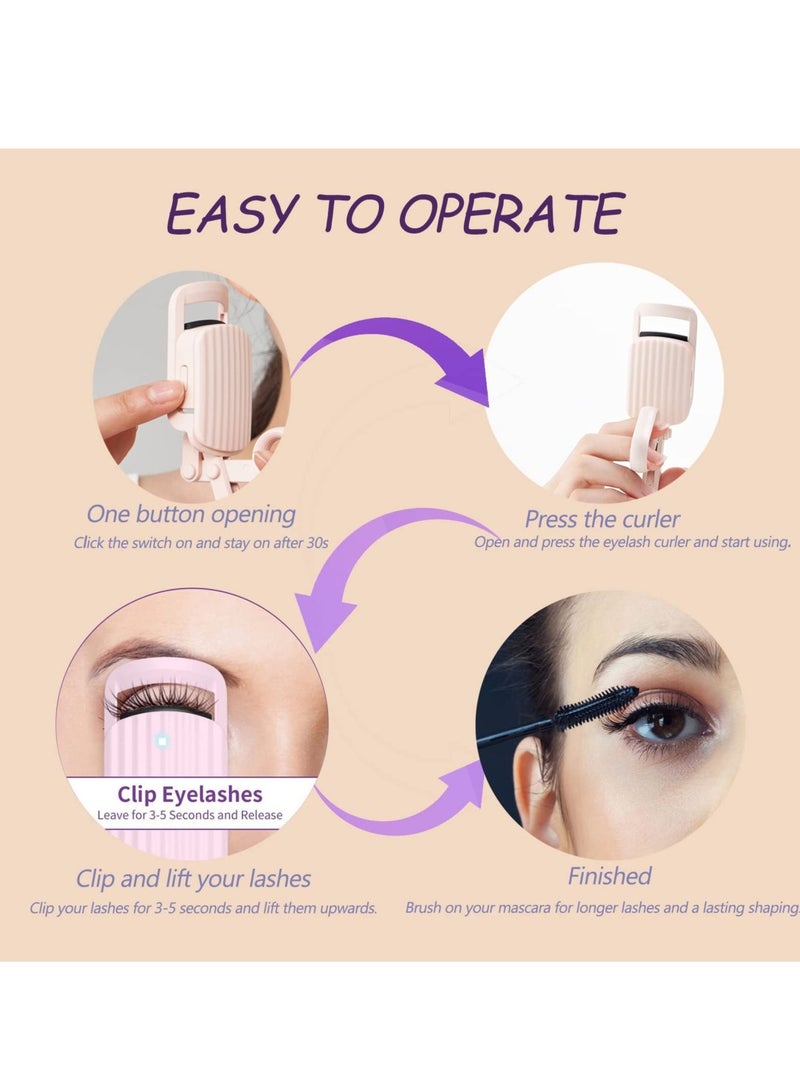 EASY TO OPERATE

One button opening
Click the switch on and stay on after 30s

Press the curler
Open and press the eyelash curler and start using.

Clip Eyelashes
Leave for 3-5 Seconds and Release

Clip and lift your lashes
Clip your lashes for 3-5 seconds and lift them upwards.

Finished
Brush on your mascara for longer lashes and a lasting shaping.