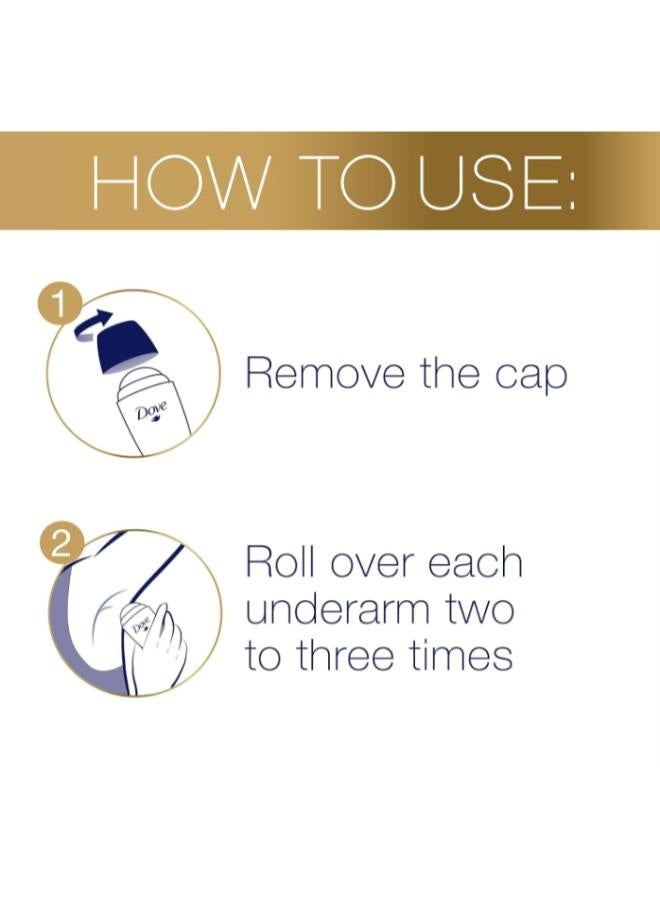 HOW TO USE:

1

Dove

Remove the cap

2

Dove

Roll over each underarm two to three times