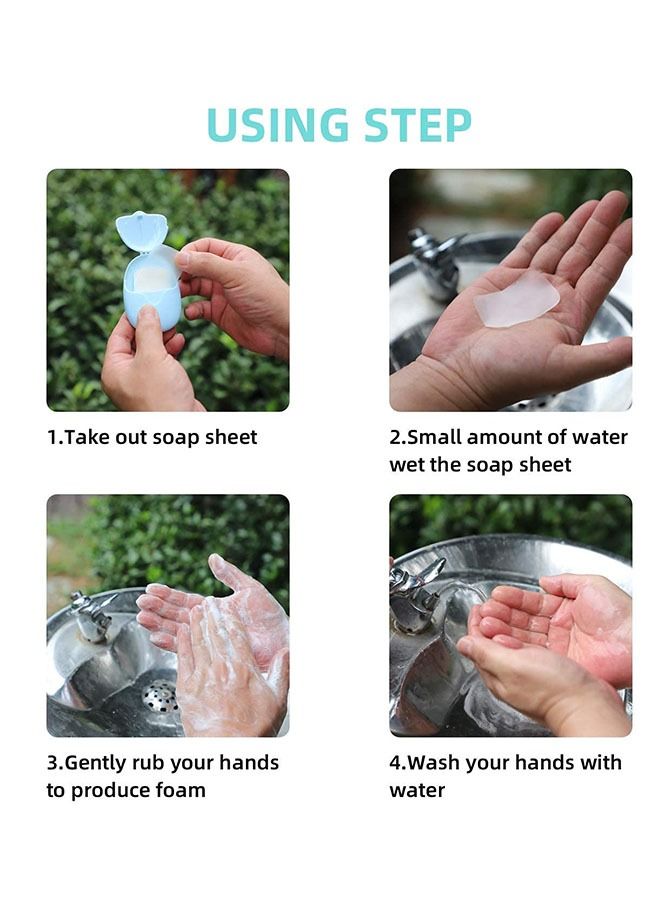 USING STEP

1.Take out soap sheet

2.Small amount of water wet the soap sheet

3.Gently rub your hands to produce foam

4.Wash your hands with water