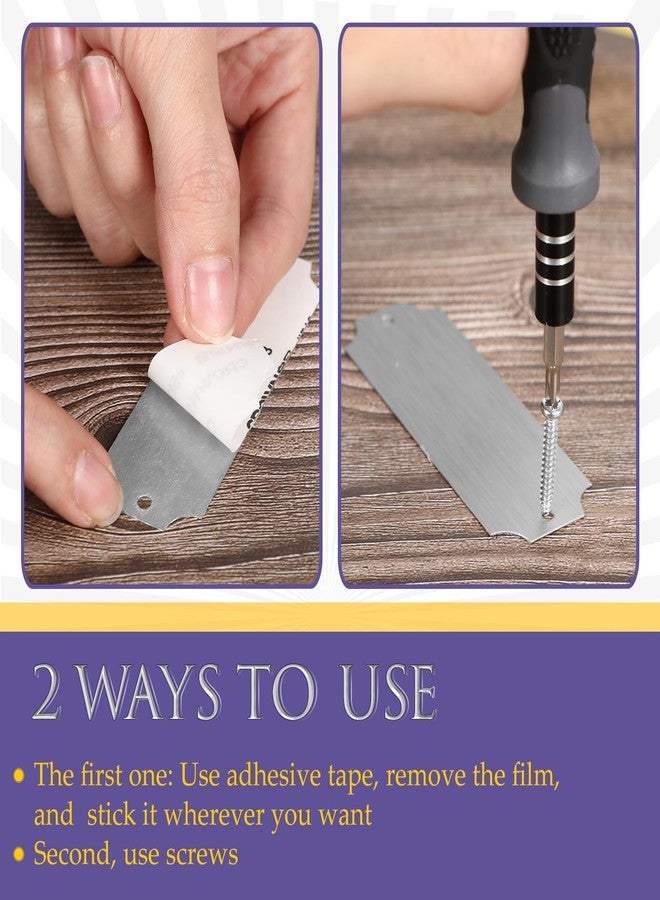 2 WAYS TO USE

• The first one: Use adhesive tape, remove the film, and stick it wherever you want
• Second, use screws