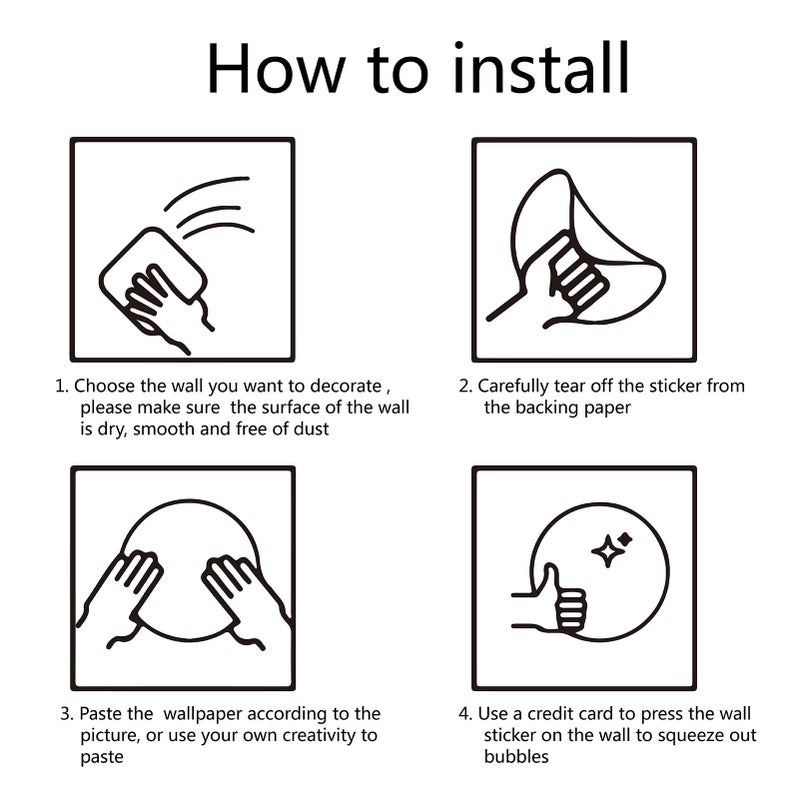 How to install

1. Choose the wall you want to decorate , please make sure the surface of the wall is dry, smooth and free of dust

2. Carefully tear off the sticker from the backing paper

3. Paste the wallpaper according to the picture, or use your own creativity to paste

4. Use a credit card to press the wall sticker on the wall to squeeze out bubbles