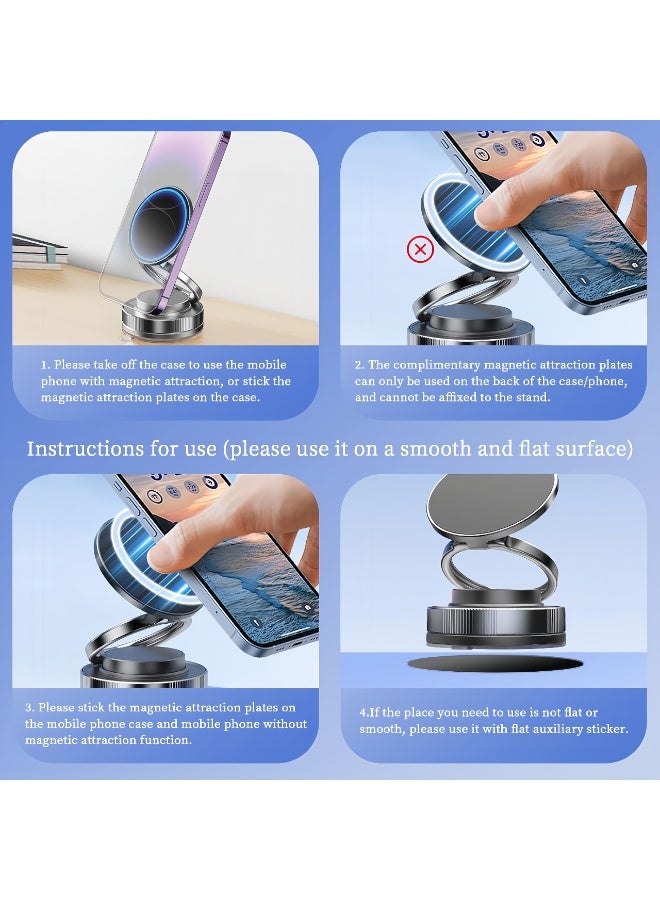 1. Please take off the case to use the mobile phone with magnetic attraction, or stick the magnetic attraction plates on the case.

2. The complimentary magnetic attraction plates can only be used on the back of the case/phone, and cannot be affixed to the stand.

Instructions for use (please use it on a smooth and flat surface)

3. Please stick the magnetic attraction plates on the mobile phone case and mobile phone without magnetic attraction function.

4.If the place you need to use is not flat or smooth, please use it with flat auxiliary sticker.