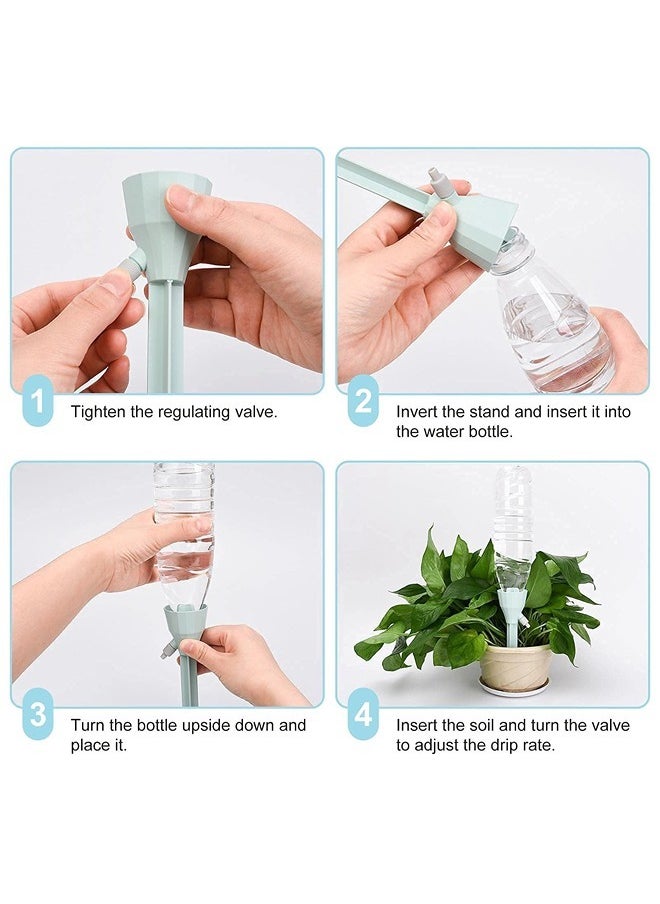 1 Tighten the regulating valve.

2 Invert the stand and insert it into the water bottle.

3 Turn the bottle upside down and place it.

4 Insert the soil and turn the valve to adjust the drip rate.