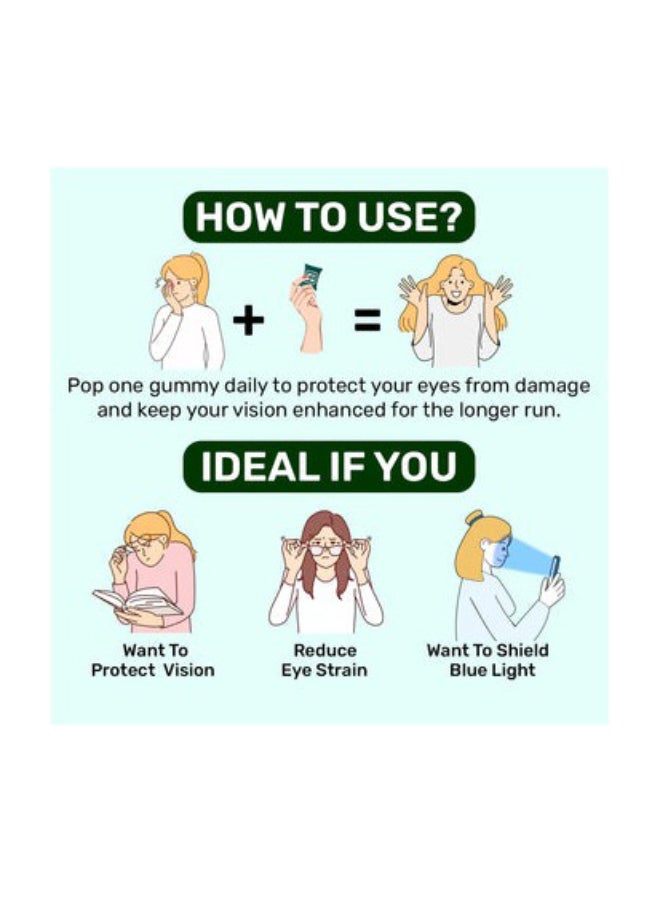 HOW TO USE?

+ =

Pop one gummy daily to protect your eyes from damage and keep your vision enhanced for the longer run.

IDEAL IF YOU

Want To Protect Vision

Reduce Eye Strain

Want To Shield Blue Light