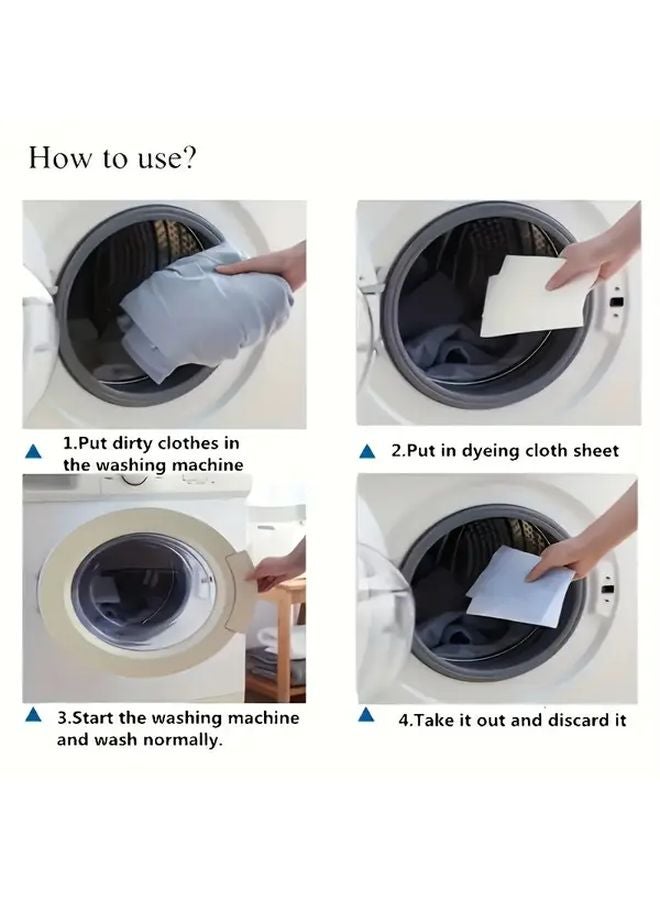 How to use?

1.Put dirty clothes in the washing machine

2.Put in dyeing cloth sheet

3.Start the washing machine and wash normally.

4.Take it out and discard it