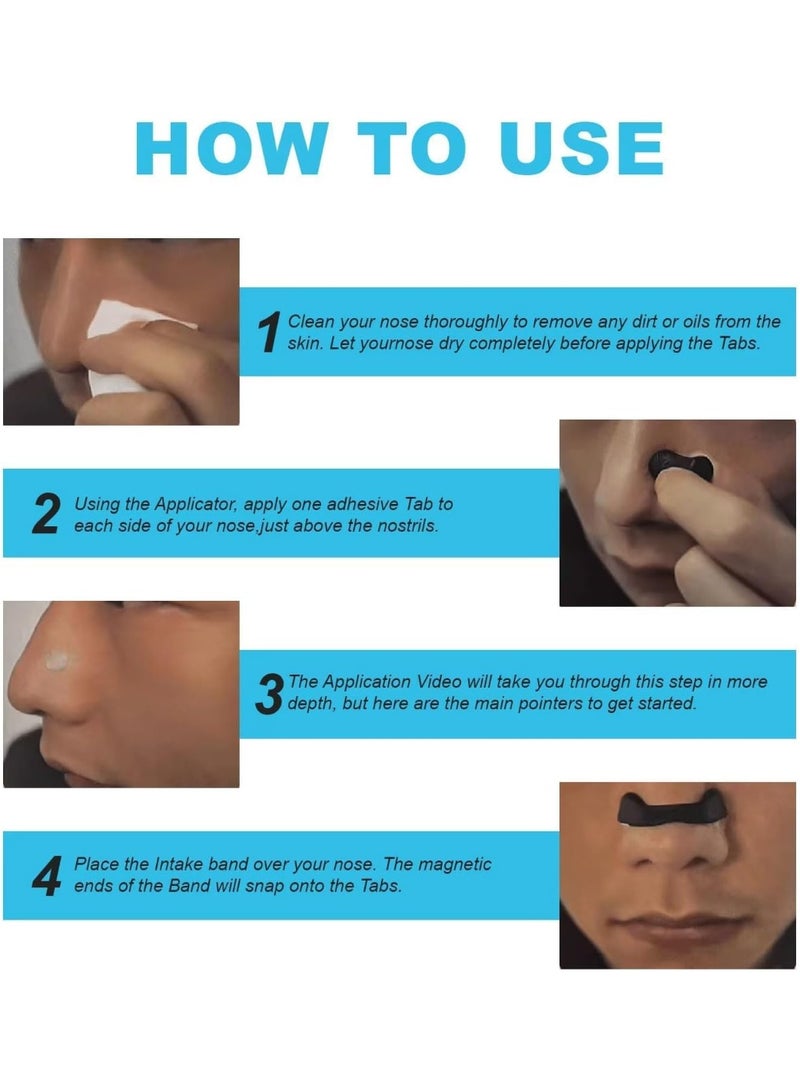 HOW TO USE

1 Clean your nose thoroughly to remove any dirt or oils from the skin. Let yournose dry completely before applying the Tabs.

2 Using the Applicator, apply one adhesive Tab to each side of your nose,just above the nostrils.

3 The Application Video will take you through this step in more depth, but here are the main pointers to get started.

4 Place the Intake band over your nose. The magnetic ends of the Band will snap onto the Tabs.