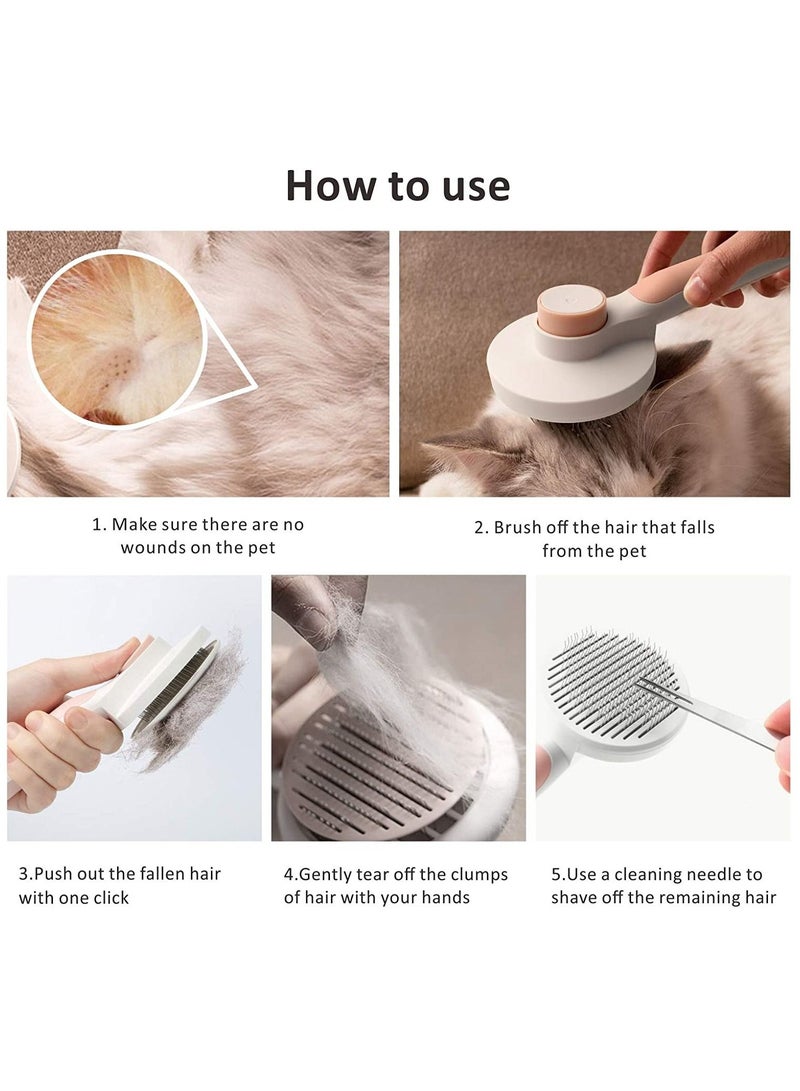 How to use

1. Make sure there are no wounds on the pet

2. Brush off the hair that falls from the pet

3.Push out the fallen hair with one click

4.Gently tear off the clumps of hair with your hands

5.Use a cleaning needle to shave off the remaining hair