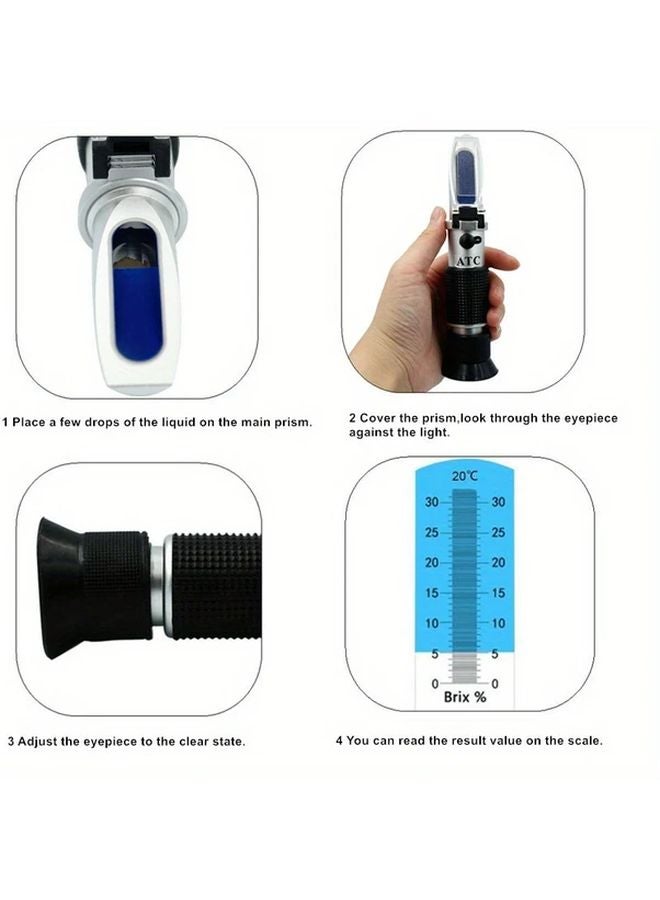 ATC

1 Place a few drops of the liquid on the main prism.

2 Cover the prism,look through the eyepiece against the light.

20°C
30 30
25 25
20 20
15 15
10 10
5 5
0 0
Brix %

3 Adjust the eyepiece to the clear state.

4 You can read the result value on the scale.