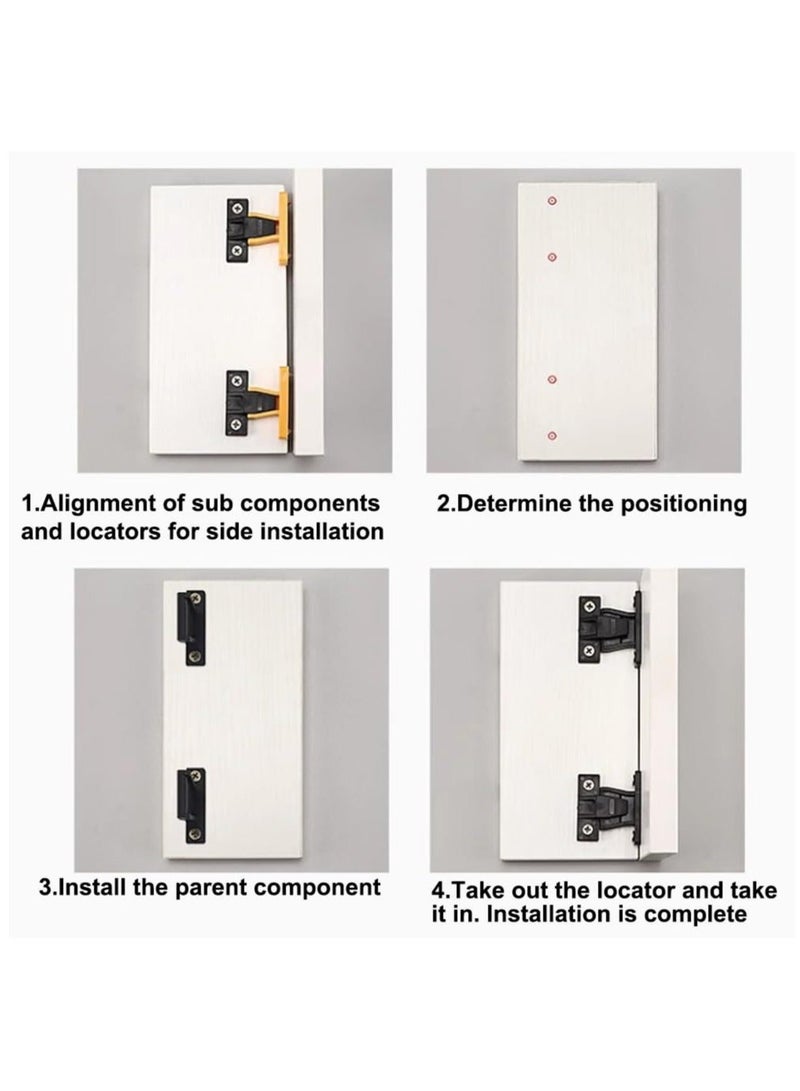 1.Alignment of sub components and locators for side installation

2.Determine the positioning

3.Install the parent component

4.Take out the locator and take it in. Installation is complete