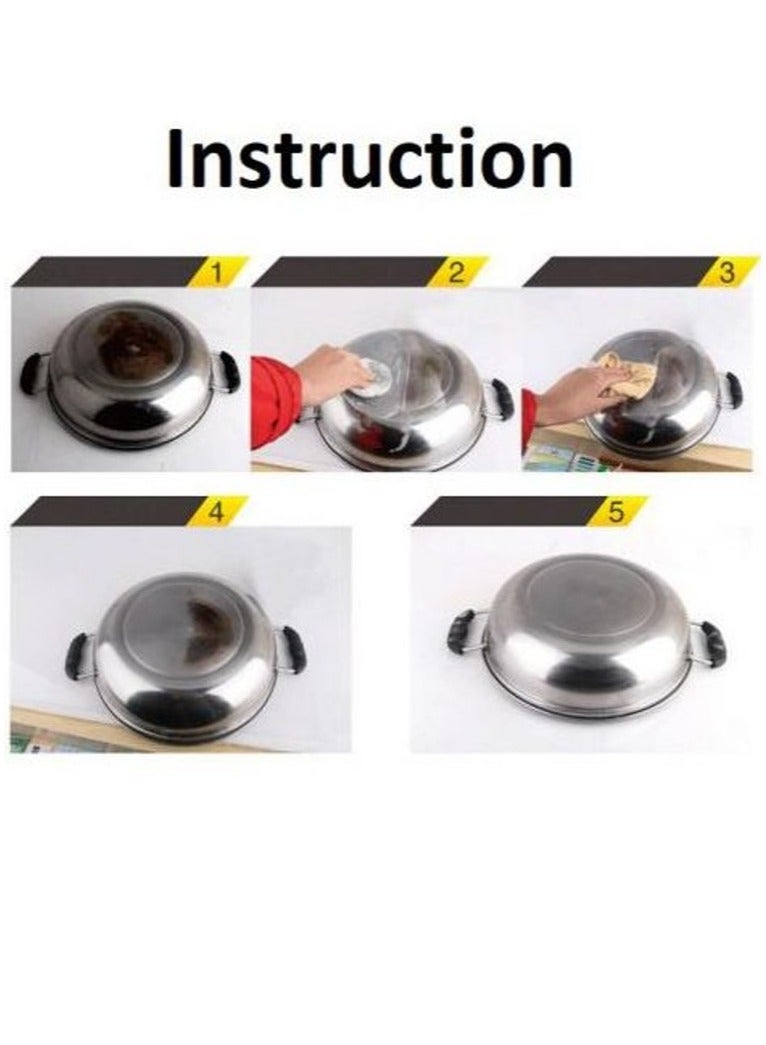 Instruction

1

2

3

4

5