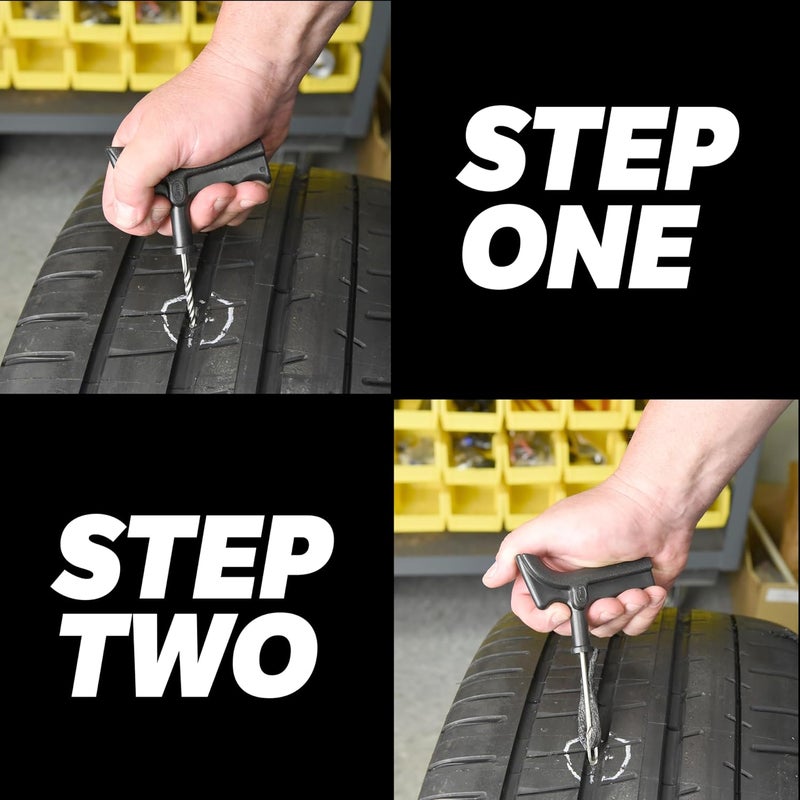 STEP ONE

STEP TWO