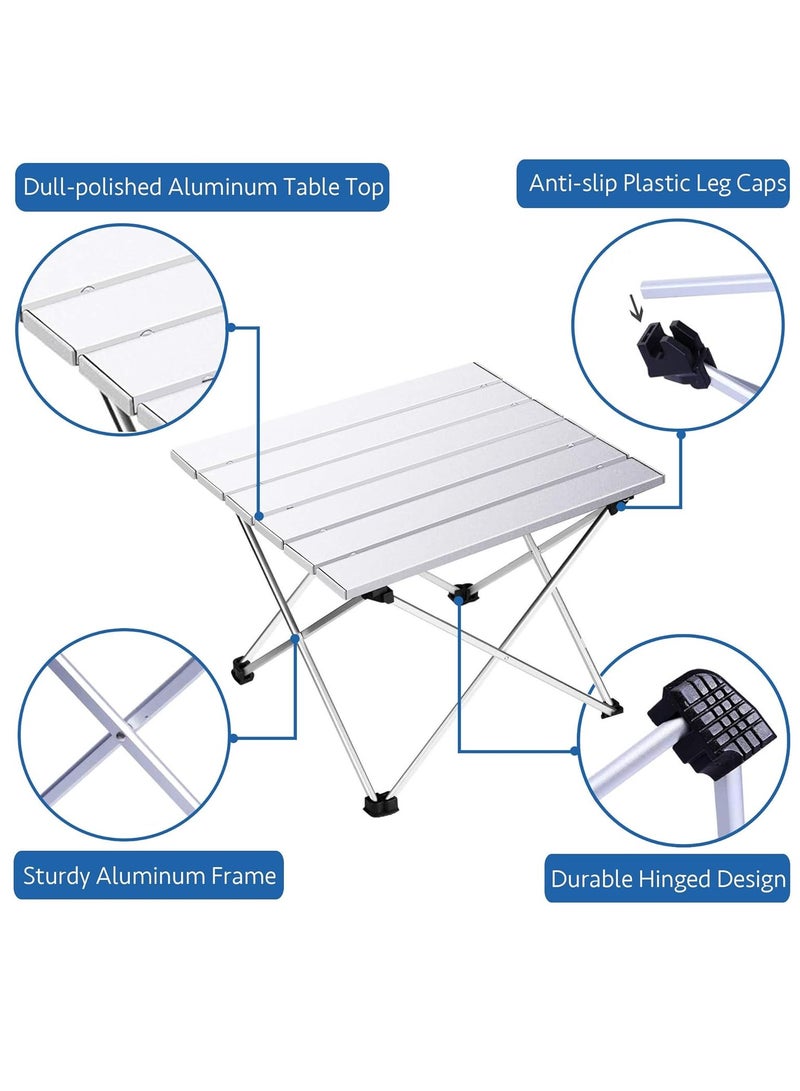 Dull-polished Aluminum Table Top

Anti-slip Plastic Leg Caps

Sturdy Aluminum Frame

Durable Hinged Design