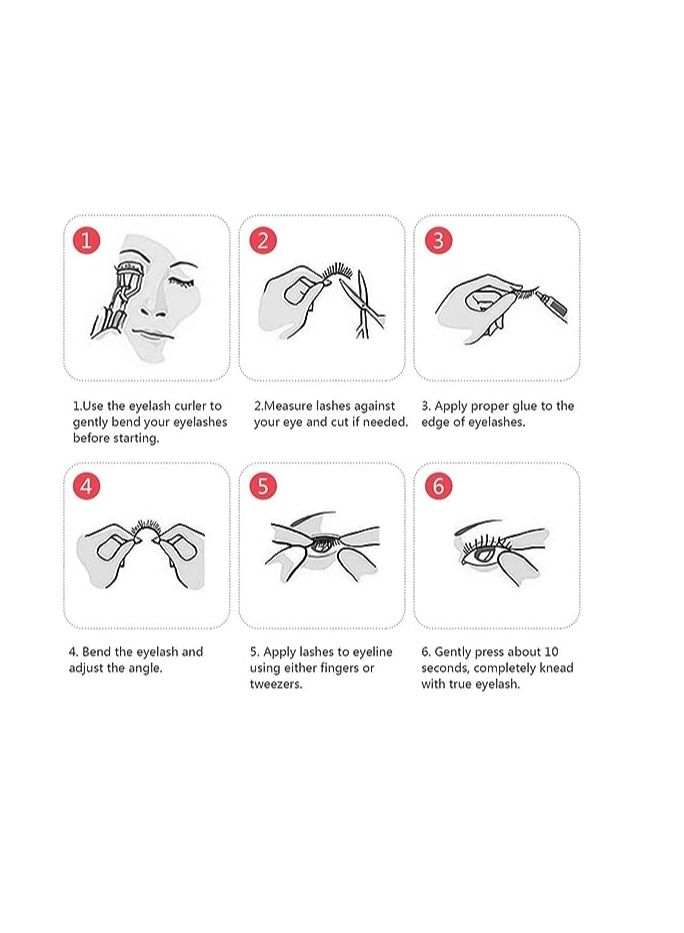 1

2

3

1.Use the eyelash curler to gently bend your eyelashes before starting.

2.Measure lashes against your eye and cut if needed.

3. Apply proper glue to the edge of eyelashes.

4

5

6

4. Bend the eyelash and adjust the angle.

5. Apply lashes to eyeline using either fingers or tweezers.

6. Gently press about 10 seconds, completely knead with true eyelash.