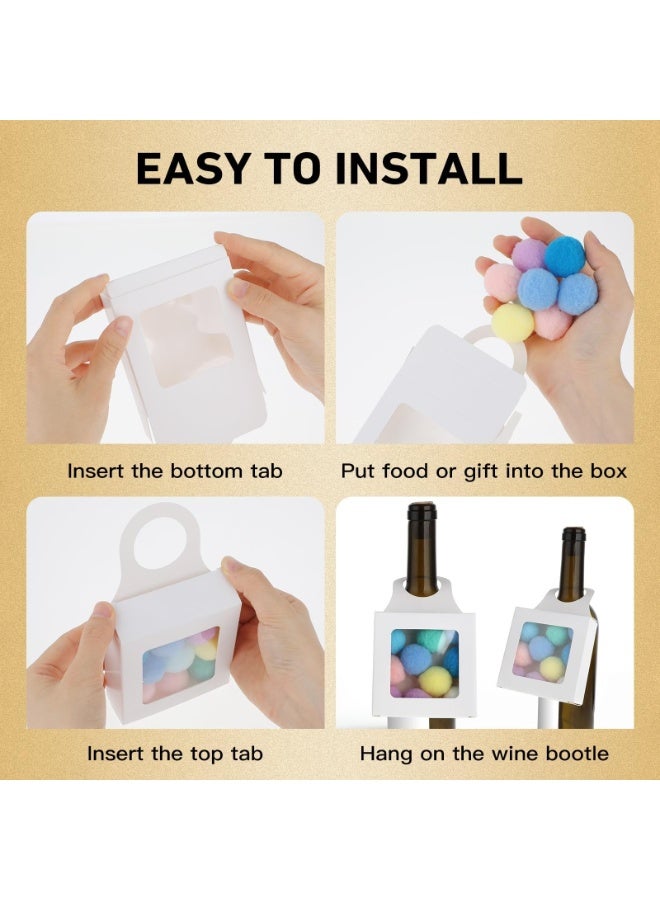 EASY TO INSTALL

Insert the bottom tab

Put food or gift into the box

Insert the top tab

Hang on the wine bootle