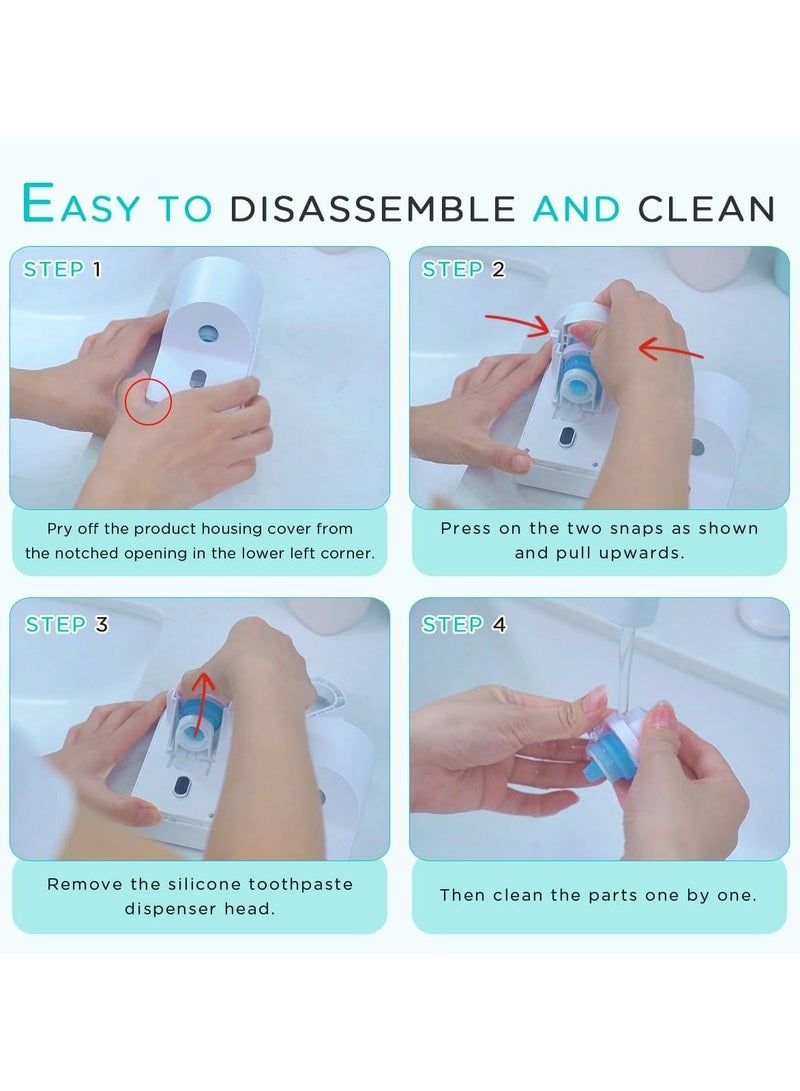 EASY TO DISASSEMBLE AND CLEAN

STEP 1

Pry off the product housing cover from the notched opening in the lower left corner.

STEP 2

Press on the two snaps as shown and pull upwards.

STEP 3

Remove the silicone toothpaste dispenser head.

STEP 4

Then clean the parts one by one.