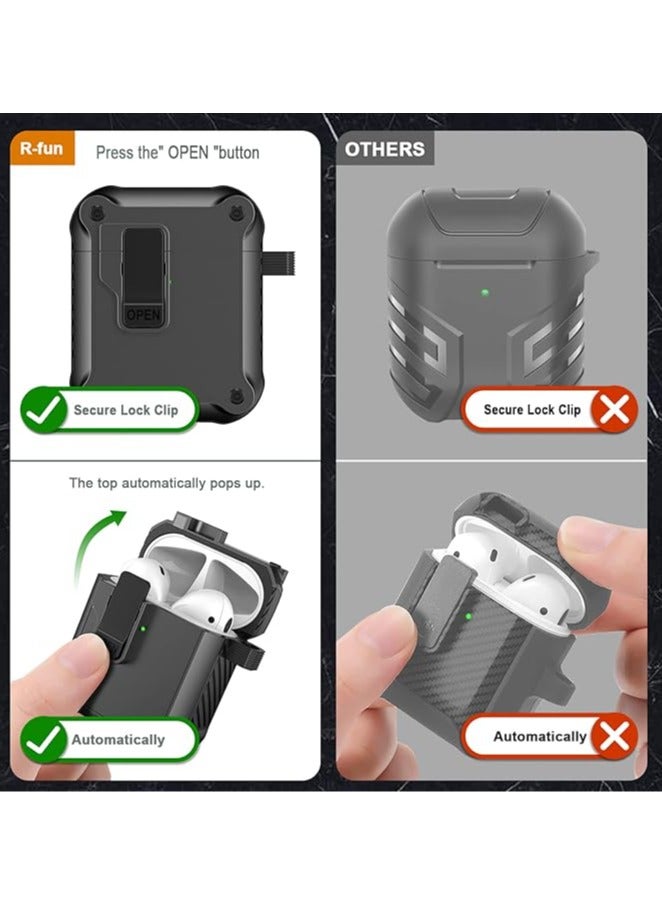 R-fun

Press the" OPEN "button

OPEN

Secure Lock Clip

The top automatically pops up.

Automatically

OTHERS

Secure Lock Clip

Automatically