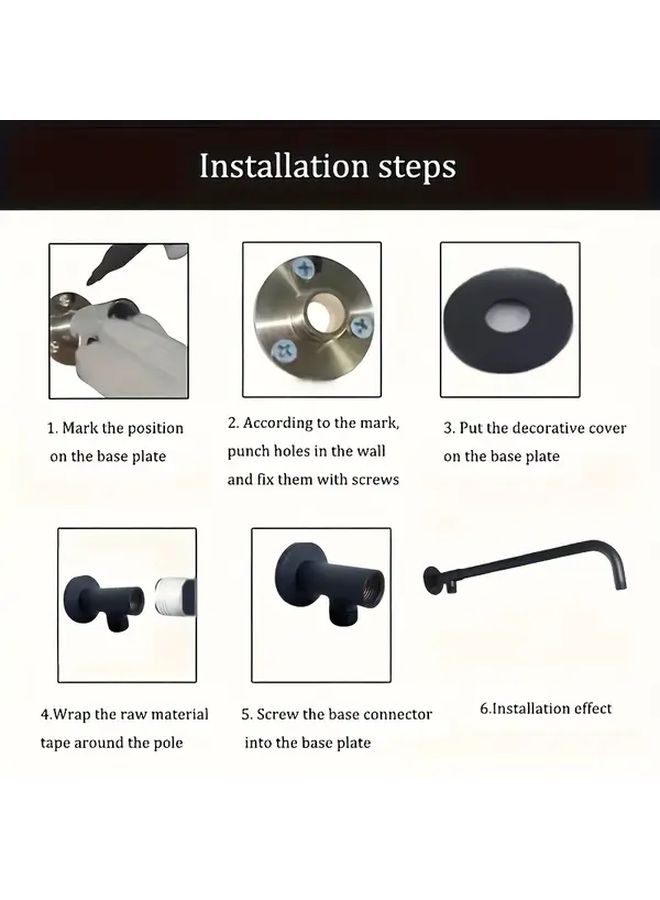 Installation steps

1. Mark the position on the base plate

2. According to the mark, punch holes in the wall and fix them with screws

3. Put the decorative cover on the base plate

4.Wrap the raw material tape around the pole

5. Screw the base connector into the base plate

6.Installation effect