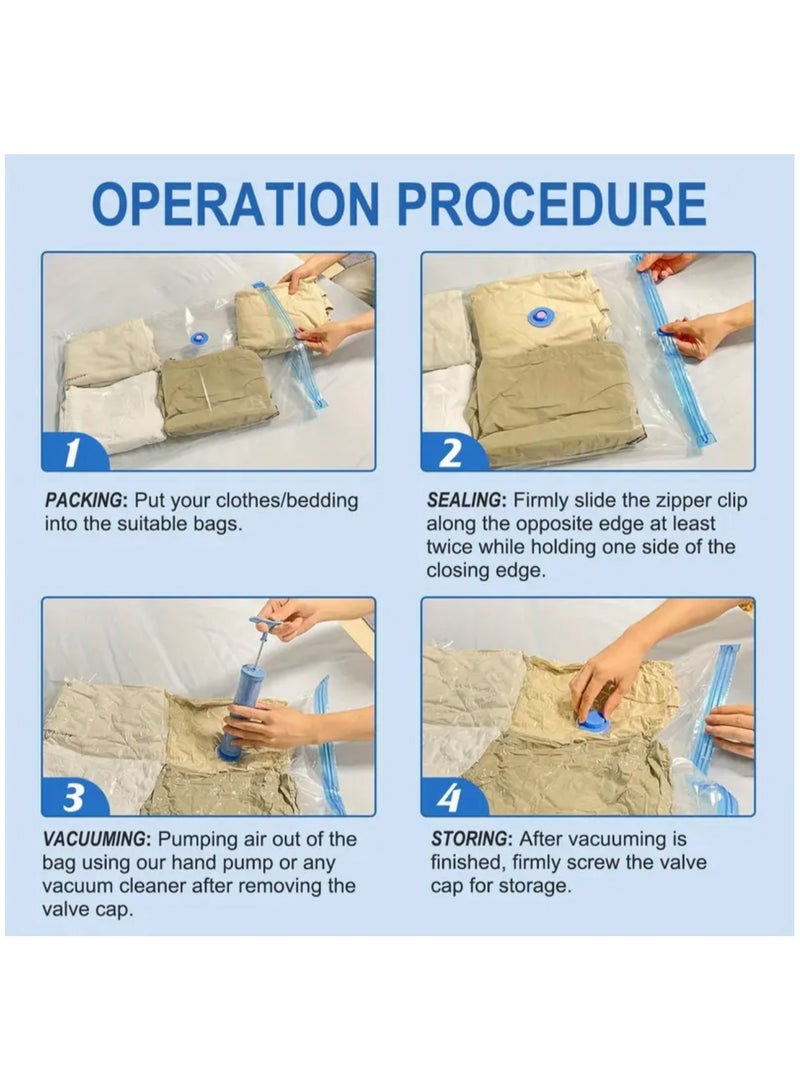 OPERATION PROCEDURE

1

PACKING: Put your clothes/bedding into the suitable bags.

2

SEALING: Firmly slide the zipper clip along the opposite edge at least twice while holding one side of the closing edge.

3

VACUUMING: Pumping air out of the bag using our hand pump or any vacuum cleaner after removing the valve cap.

4

STORING: After vacuuming is finished, firmly screw the valve cap for storage.