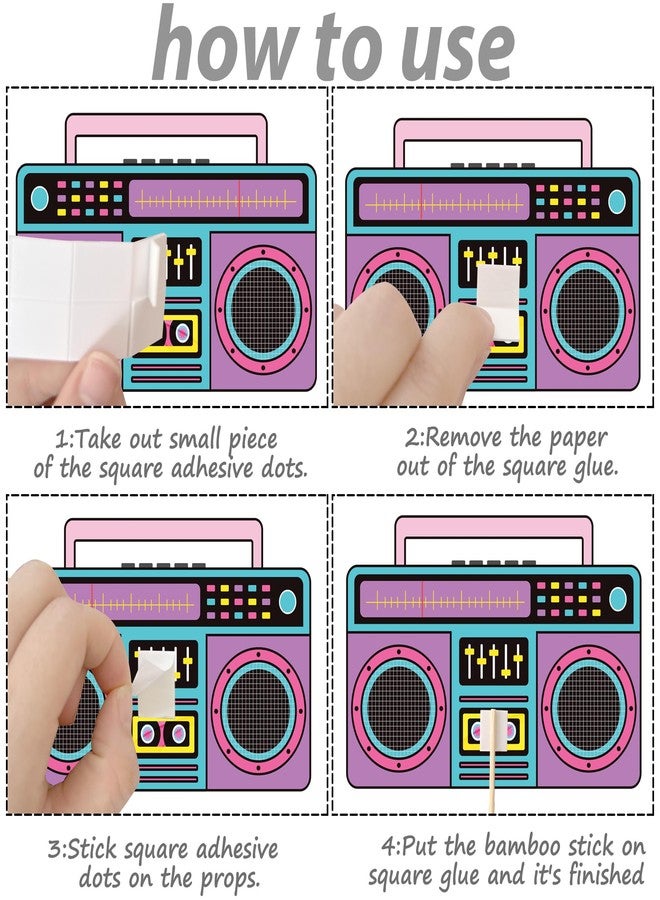 how to use

1:Take out small piece of the square adhesive dots.

2:Remove the paper out of the square glue.

3:Stick square adhesive dots on the props.

4:Put the bamboo stick on square glue and it's finished