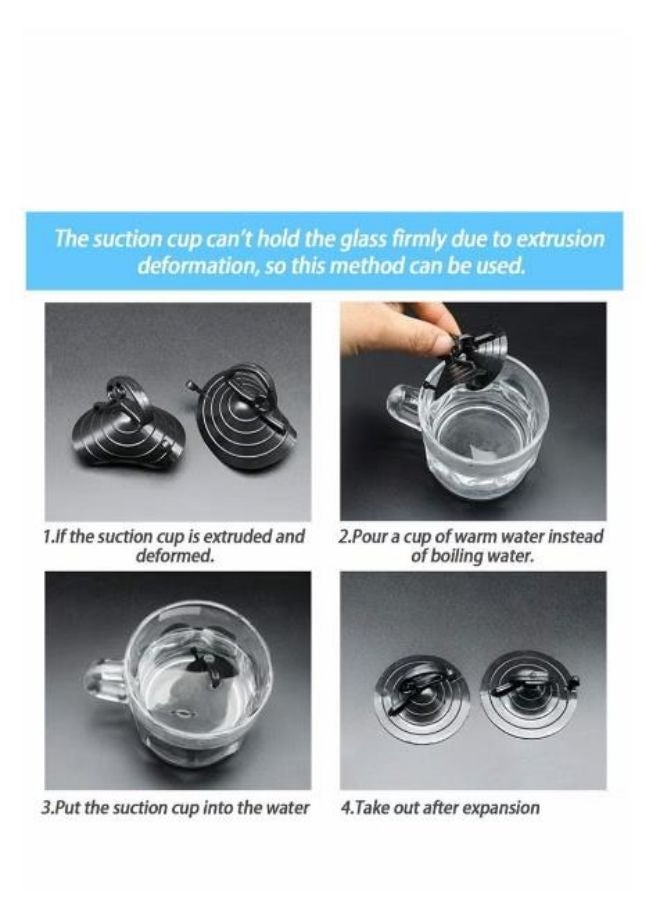 The suction cup can't hold the glass firmly due to extrusion deformation, so this method can be used.

1.If the suction cup is extruded and deformed.

2.Pour a cup of warm water instead of boiling water.

3.Put the suction cup into the water

4.Take out after expansion