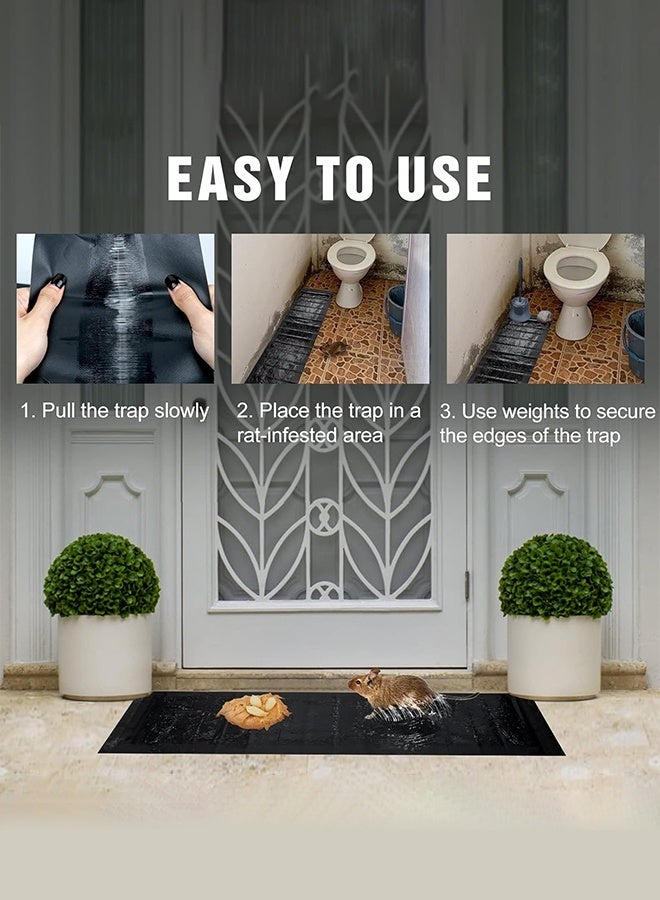 EASY TO USE

1. Pull the trap slowly

2. Place the trap in a rat-infested area

3. Use weights to secure the edges of the trap