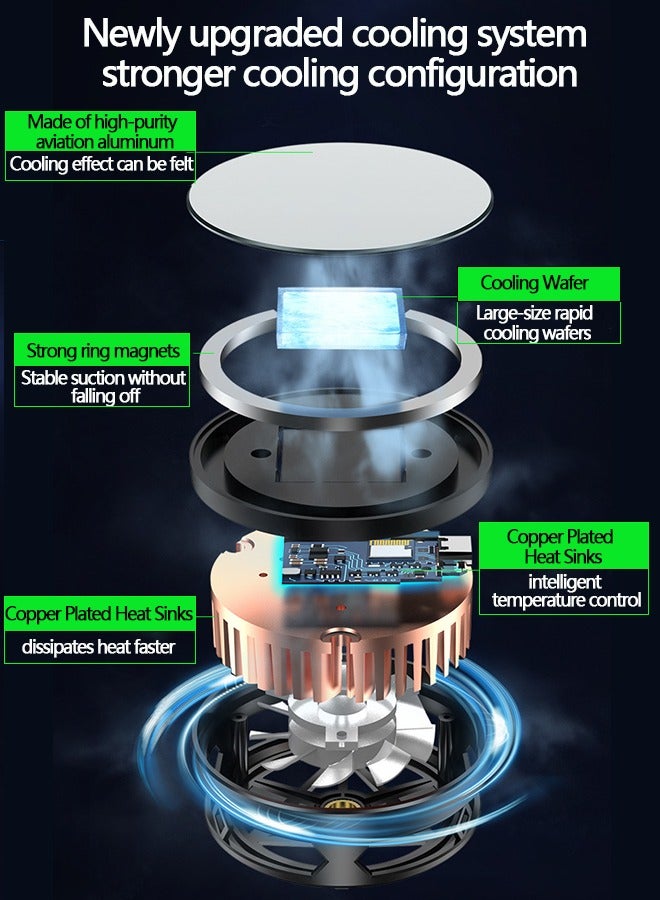 Newly upgraded cooling system
stronger cooling configuration

Made of high-purity aviation aluminum

Cooling effect can be felt

Cooling Wafer

Large-size rapid cooling wafers

Strong ring magnets

Stable suction without falling off

Copper Plated Heat Sinks

intelligent temperature control

Copper Plated Heat Sinks

dissipates heat faster