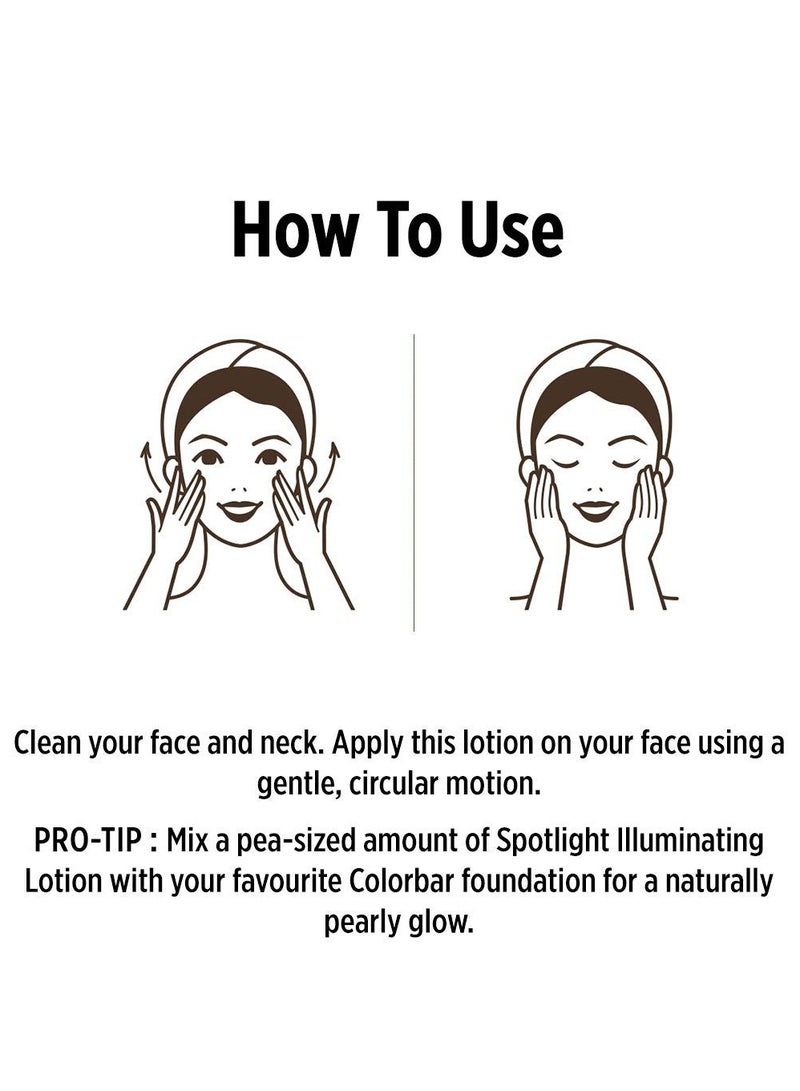 How To Use

Clean your face and neck. Apply this lotion on your face using a gentle, circular motion.

PRO-TIP : Mix a pea-sized amount of Spotlight Illuminating Lotion with your favourite Colorbar foundation for a naturally pearly glow.