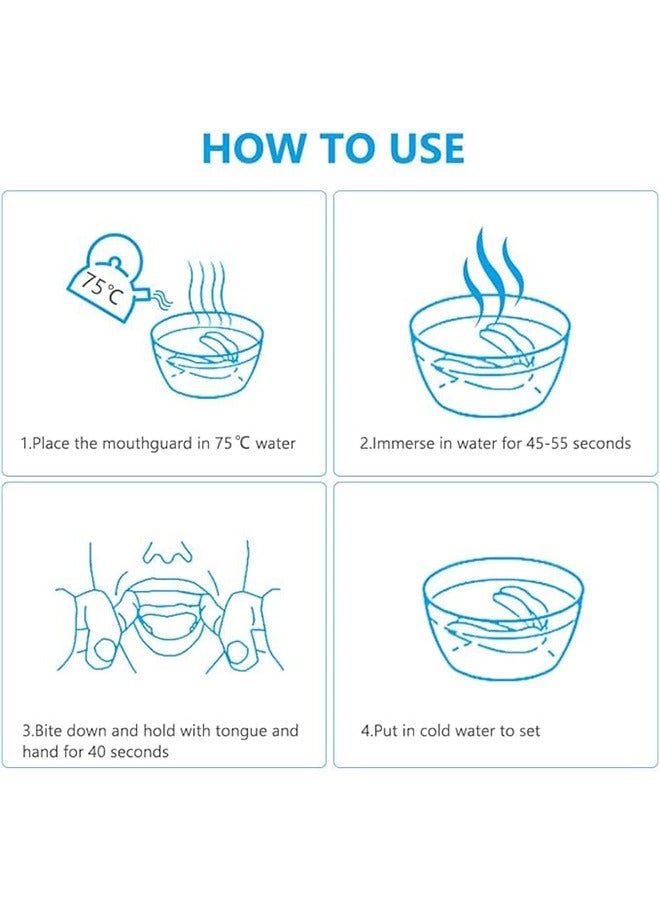 HOW TO USE

75℃

1.Place the mouthguard in 75℃ water

2.Immerse in water for 45-55 seconds

3.Bite down and hold with tongue and hand for 40 seconds

4.Put in cold water to set