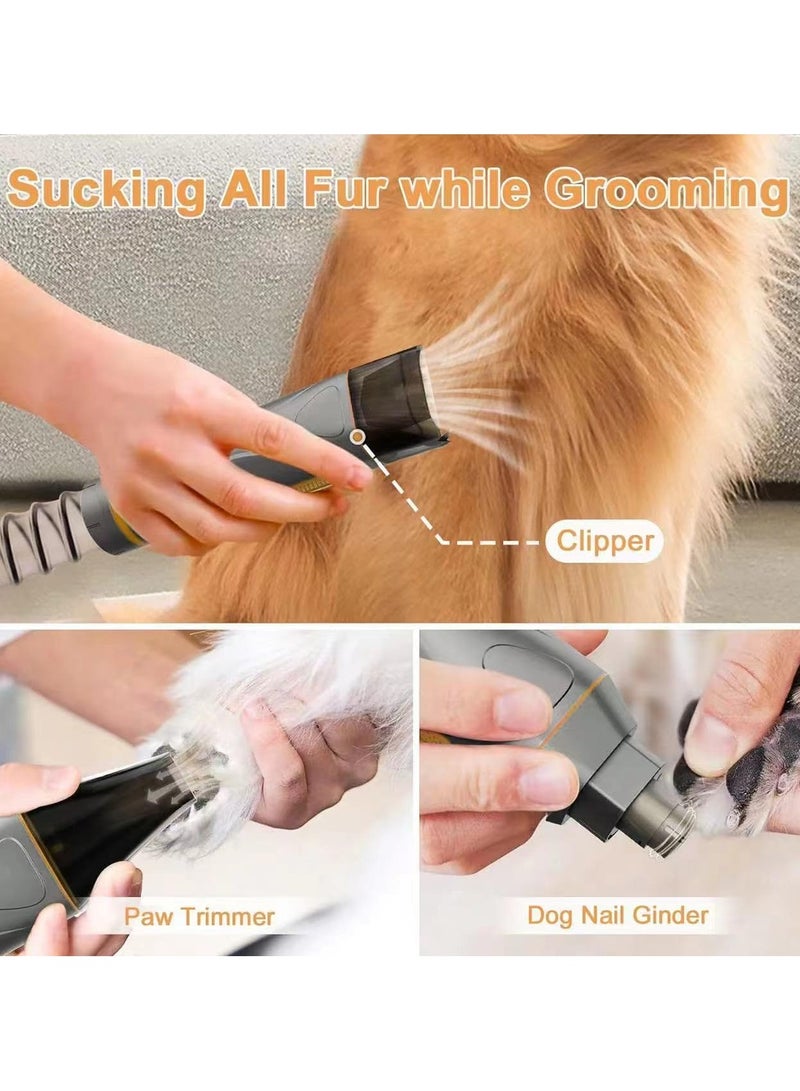 Sucking All Fur while Grooming

Clipper

Paw Trimmer

Dog Nail Ginder