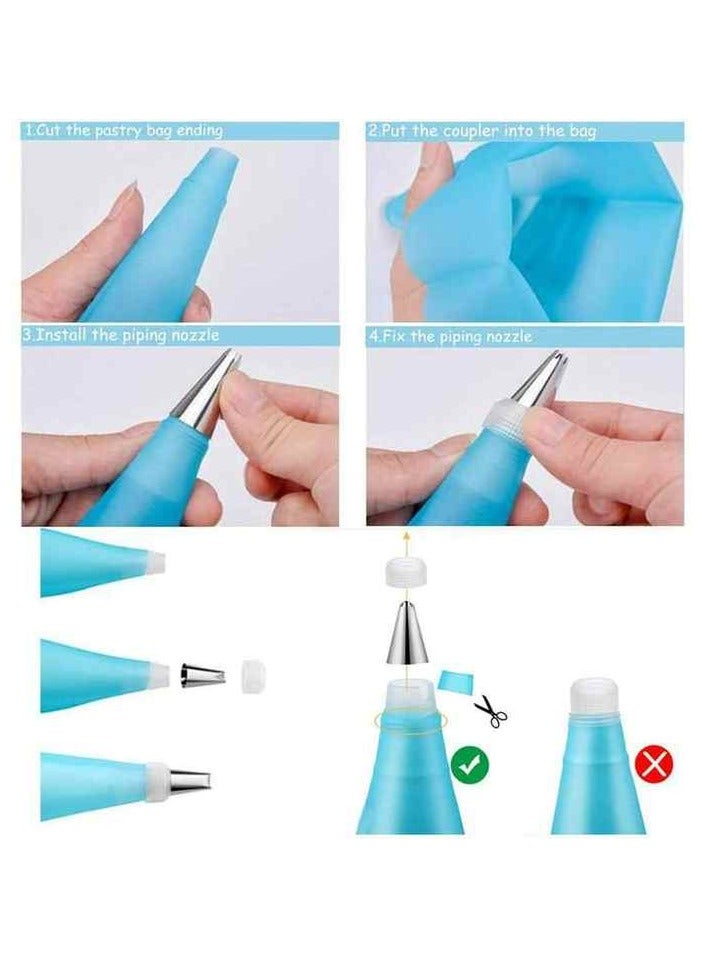 1.Cut the pastry bag ending

2.Put the coupler into the bag

3.Install the piping nozzle

4.Fix the piping nozzle