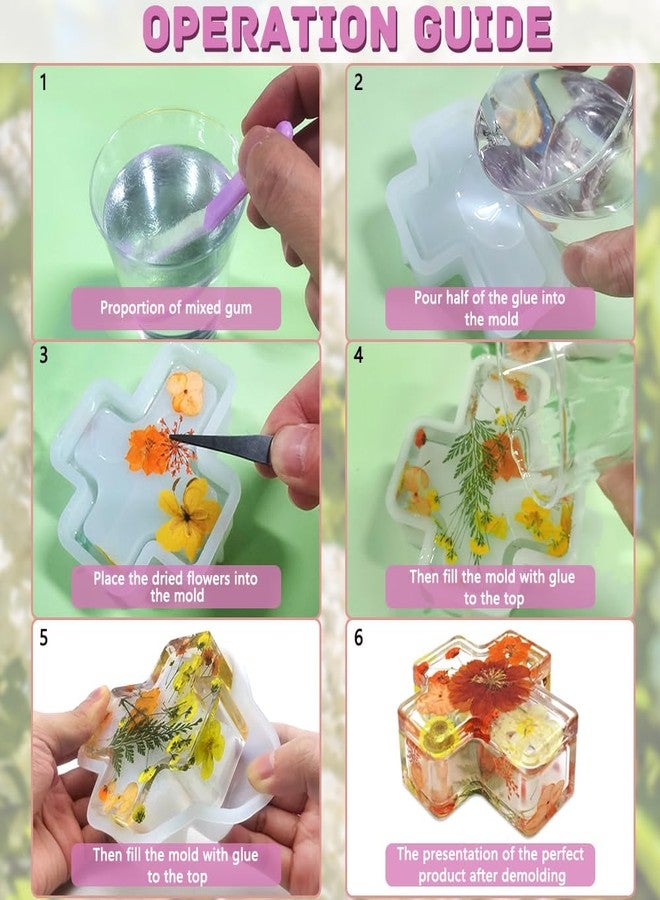 OPERATION GUIDE

1

Proportion of mixed gum

2

Pour half of the glue into the mold

3

Place the dried flowers into the mold

4

Then fill the mold with glue to the top

5

Then fill the mold with glue to the top

6

The presentation of the perfect product after demolding