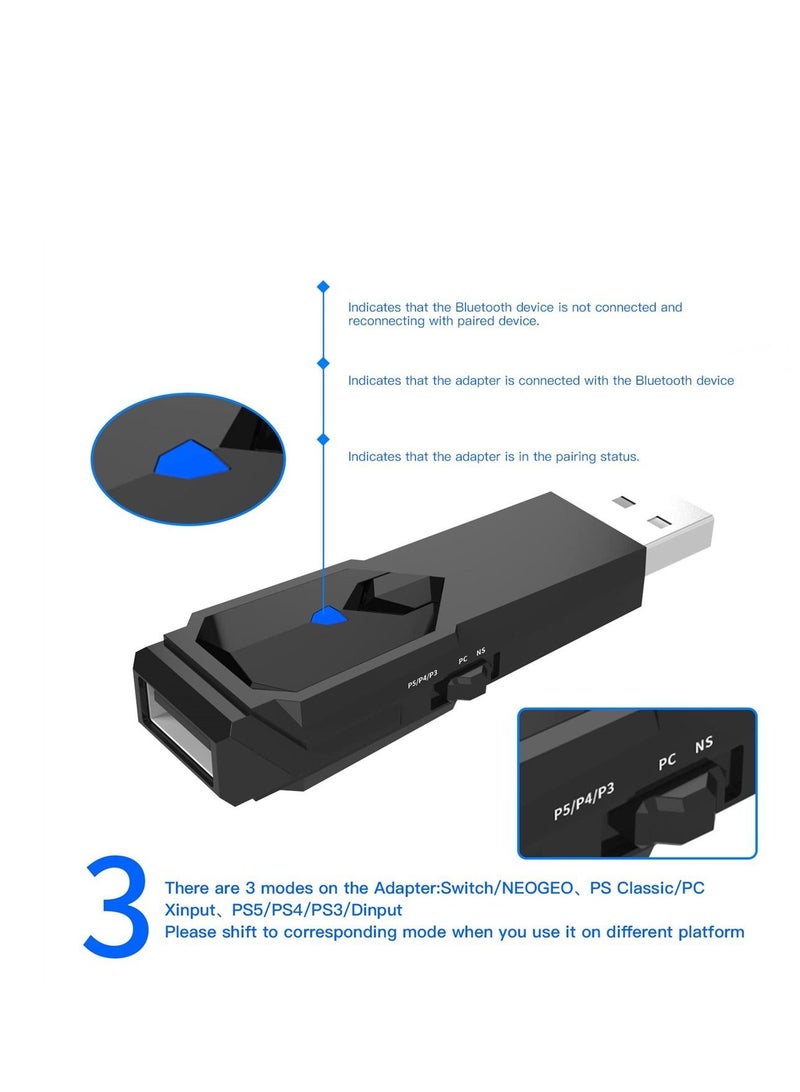 Indicates that the Bluetooth device is not connected and reconnecting with paired device.

Indicates that the adapter is connected with the Bluetooth device

Indicates that the adapter is in the pairing status.

P5/P4/P3 PC NS

P5/P4/P3 PC NS

3

There are 3 modes on the Adapter:Switch/NEOGEO、PS Classic/PC Xinput、PS5/PS4/PS3/Dinput
Please shift to corresponding mode when you use it on different platform