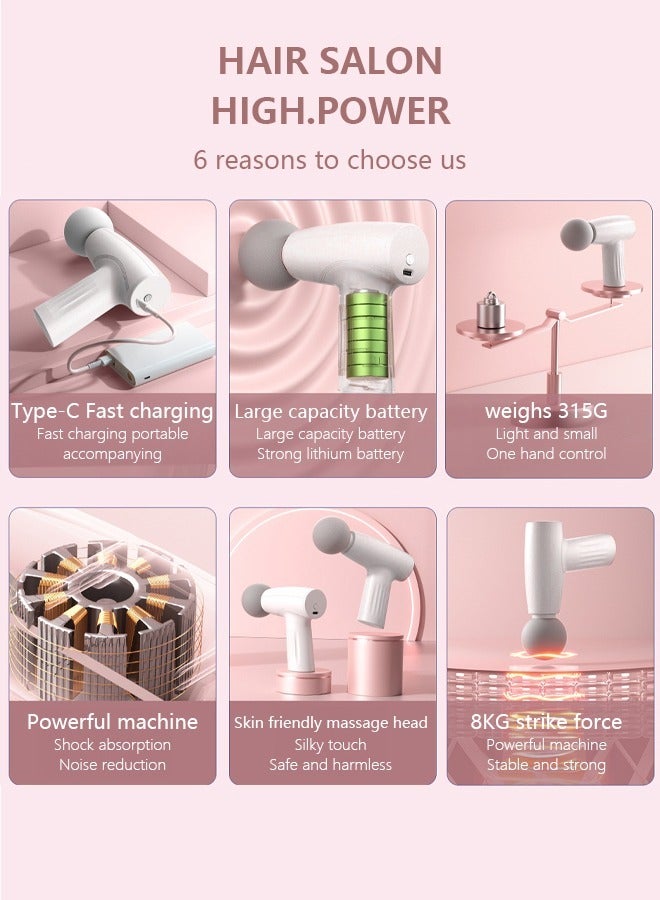 HAIR SALON
HIGH.POWER

6 reasons to choose us

Type-C Fast charging
Fast charging portable accompanying

Large capacity battery
Large capacity battery
Strong lithium battery

weighs 315G
Light and small
One hand control

Powerful machine
Shock absorption
Noise reduction

Skin friendly massage head
Silky touch
Safe and harmless

8KG strike force
Powerful machine
Stable and strong