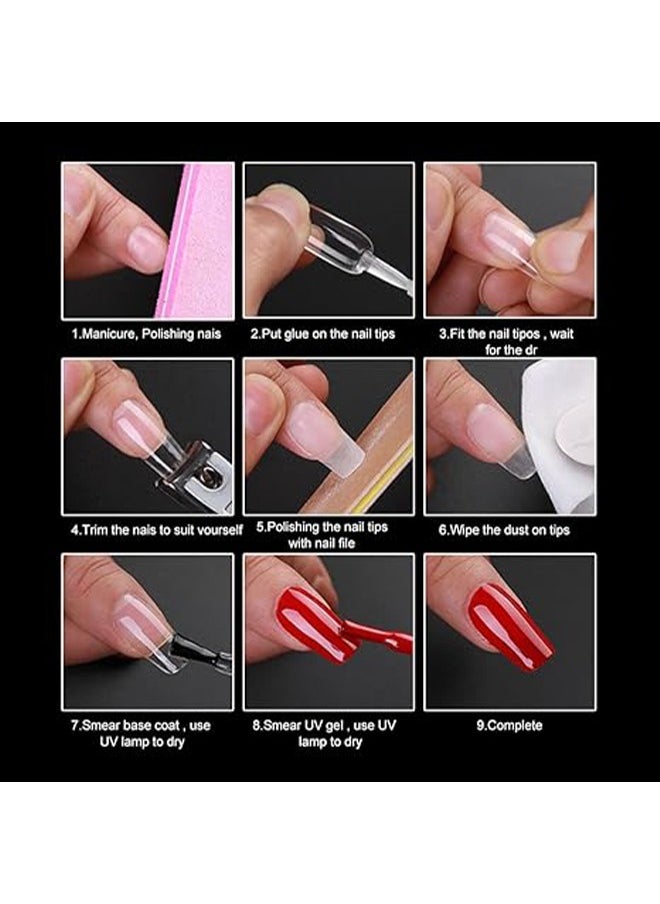 1.Manicure, Polishing nais

2.Put glue on the nail tips

3.Fit the nail tipos , wait for the dr

4.Trim the nais to suit yourself

5.Polishing the nail tips with nail file

6.Wipe the dust on tips

7.Smear base coat , use UV lamp to dry

8.Smear UV gel , use UV lamp to dry

9.Complete