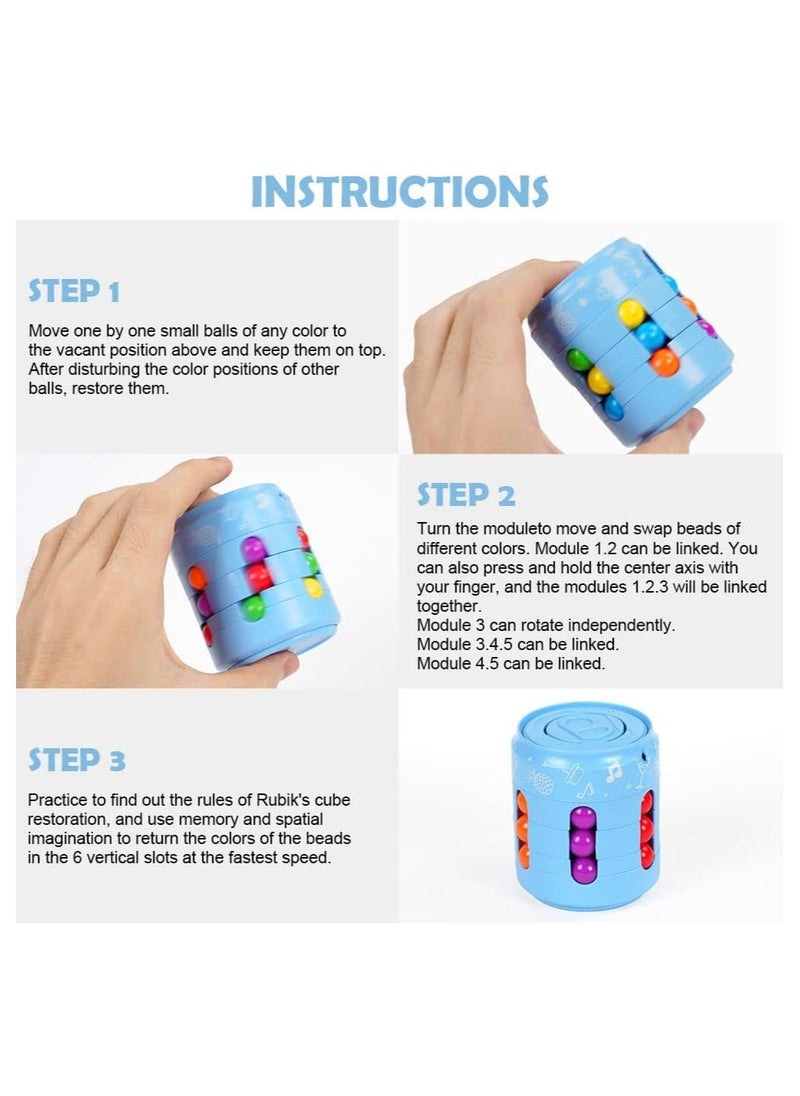 INSTRUCTIONS

STEP 1

Move one by one small balls of any color to the vacant position above and keep them on top. After disturbing the color positions of other balls, restore them.

STEP 2

Turn the moduleto move and swap beads of different colors. Module 1.2 can be linked. You can also press and hold the center axis with your finger, and the modules 1.2.3 will be linked together.
Module 3 can rotate independently.
Module 3.4.5 can be linked.
Module 4.5 can be linked.

STEP 3

Practice to find out the rules of Rubik's cube restoration, and use memory and spatial imagination to return the colors of the beads in the 6 vertical slots at the fastest speed.