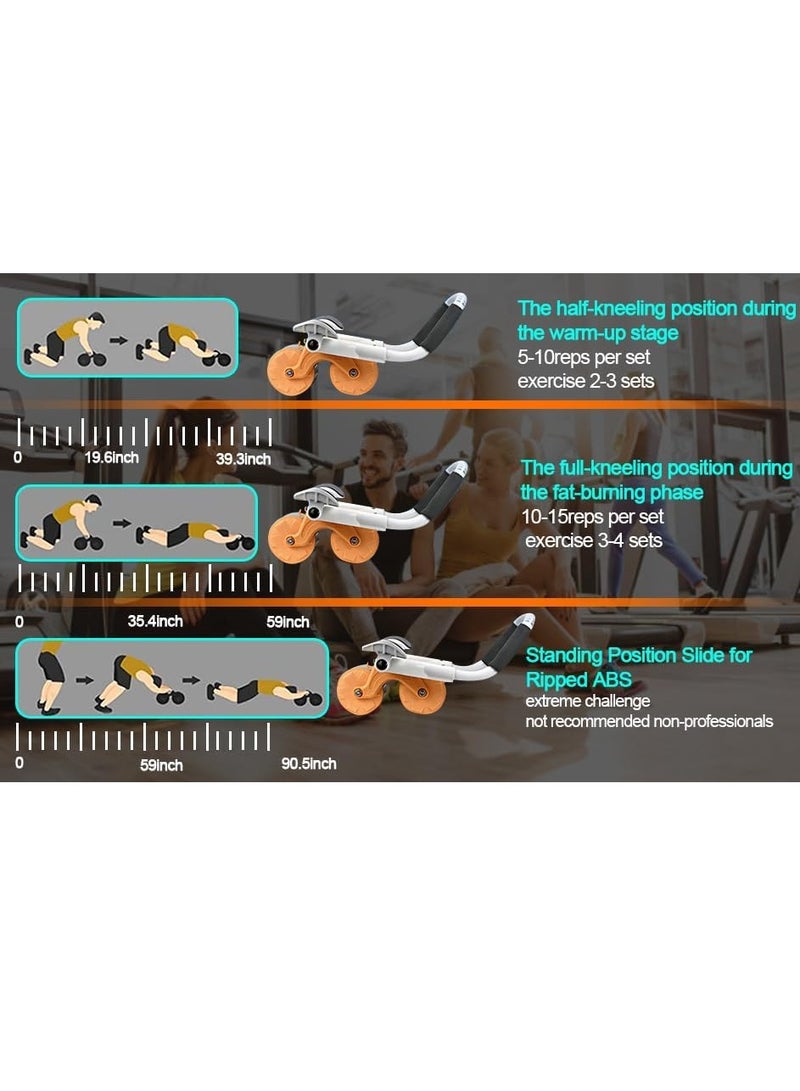 The half-kneeling position during the warm-up stage
5-10reps per set
exercise 2-3 sets

0 19.6inch 39.3inch

The full-kneeling position during the fat-burning phase
10-15reps per set
exercise 3-4 sets

0 35.4inch 59inch

Standing Position Slide for Ripped ABS
extreme challenge
not recommended non-professionals

0 59inch 90.5inch