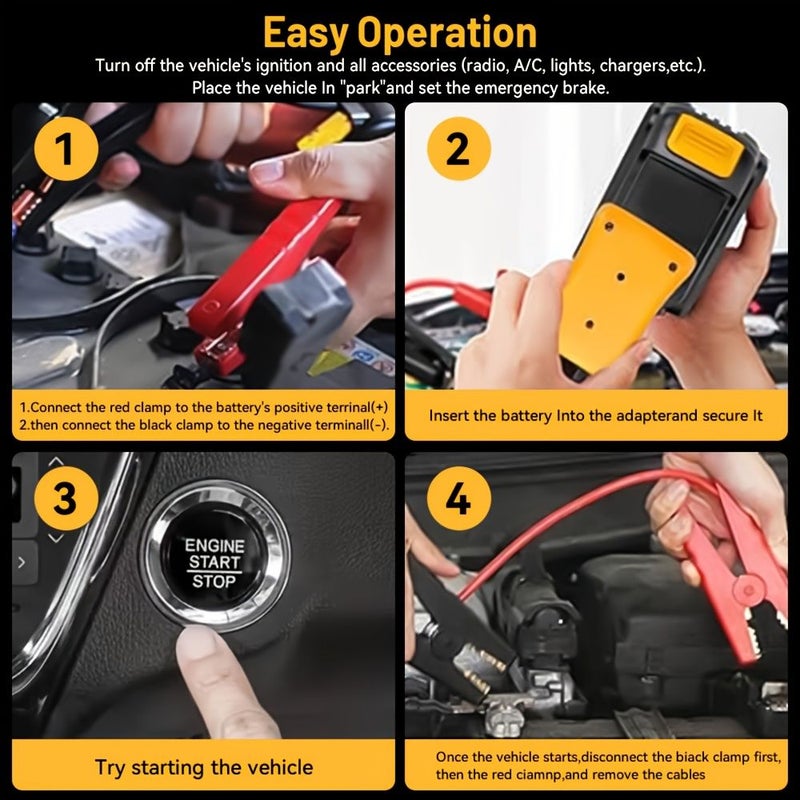 Easy Operation

Turn off the vehicle's ignition and all accessories (radio, A/C, lights, chargers,etc.). Place the vehicle In "park"and set the emergency brake.

1

1.Connect the red clamp to the battery's positive terrinal(+)
2.then connect the black clamp to the negative terminall(-).

2

Insert the battery Into the adapterand secure It

3

ENGINE
START
STOP

Try starting the vehicle

4

Once the vehicle starts,disconnect the biack clamp first, then the red ciamnp,and remove the cables