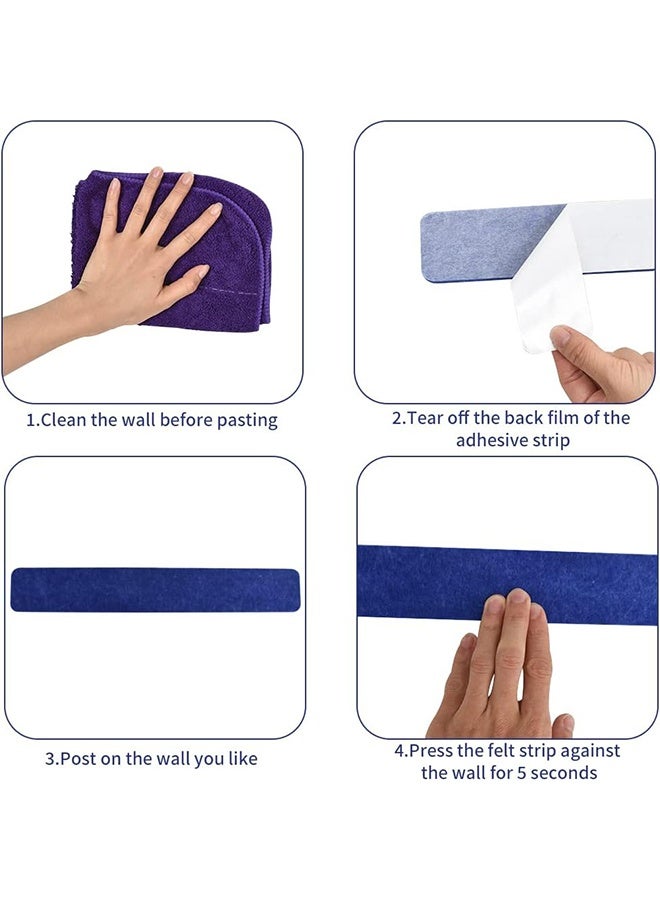 1.Clean the wall before pasting

2.Tear off the back film of the adhesive strip

3.Post on the wall you like

4.Press the felt strip against the wall for 5 seconds