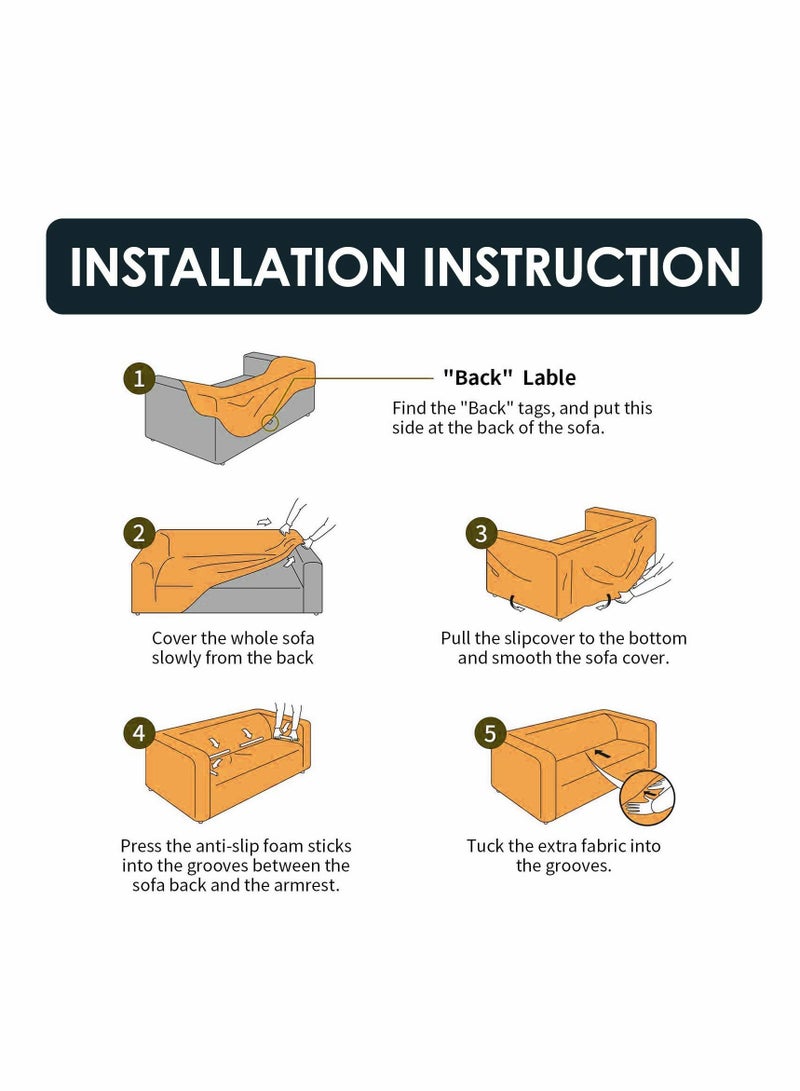 INSTALLATION INSTRUCTION

1

"Back" Lable

Find the "Back" tags, and put this side at the back of the sofa.

2

Cover the whole sofa slowly from the back

3

Pull the slipcover to the bottom and smooth the sofa cover.

4

Press the anti-slip foam sticks into the grooves between the sofa back and the armrest.

5

Tuck the extra fabric into the grooves.