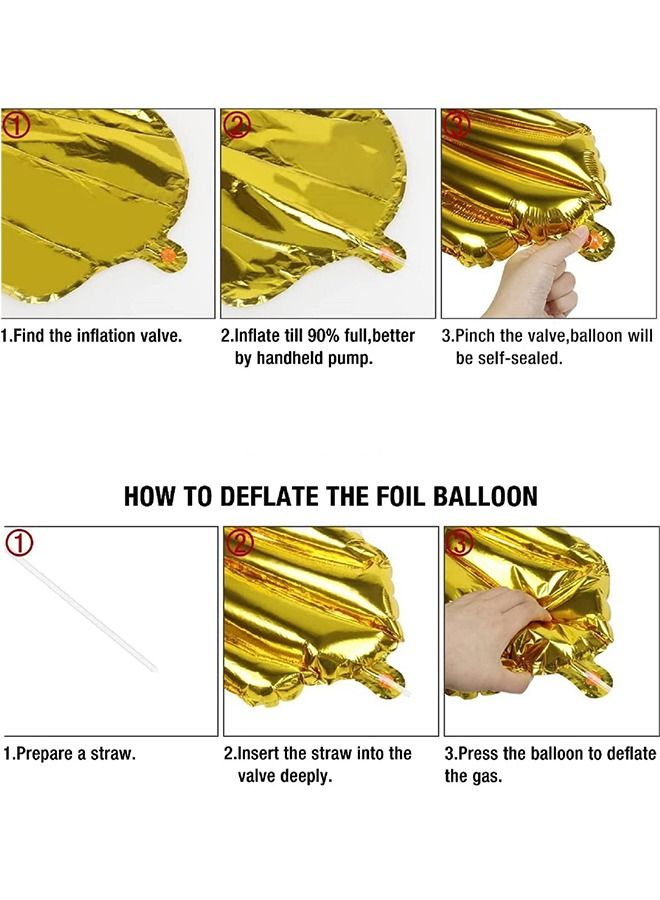 ①

②

③

1.Find the inflation valve.

2.Inflate till 90% full,better by handheld pump.

3.Pinch the valve,balloon will be self-sealed.

HOW TO DEFLATE THE FOIL BALLOON

①

②

③

1.Prepare a straw.

2.Insert the straw into the valve deeply.

3.Press the balloon to deflate the gas.