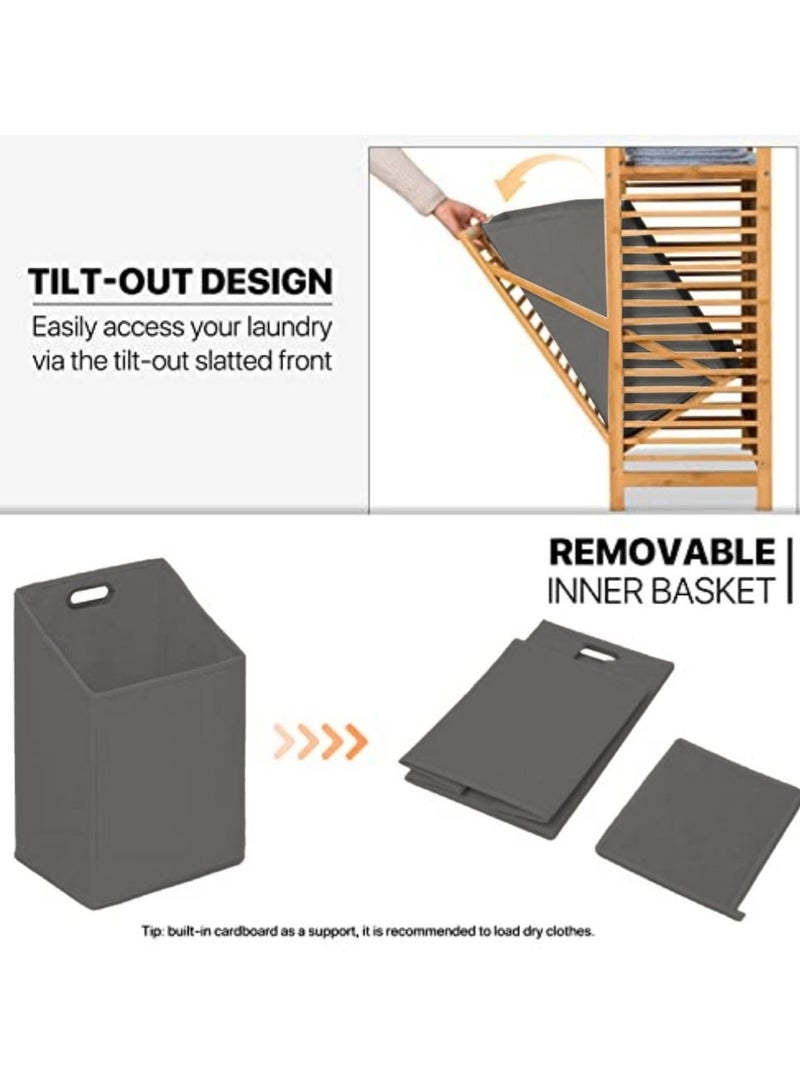 TILT-OUT DESIGN
Easily access your laundry via the tilt-out slatted front

REMOVABLE
INNER BASKET

Tip: built-in cardboard as a support, it is recommended to load dry clothes.