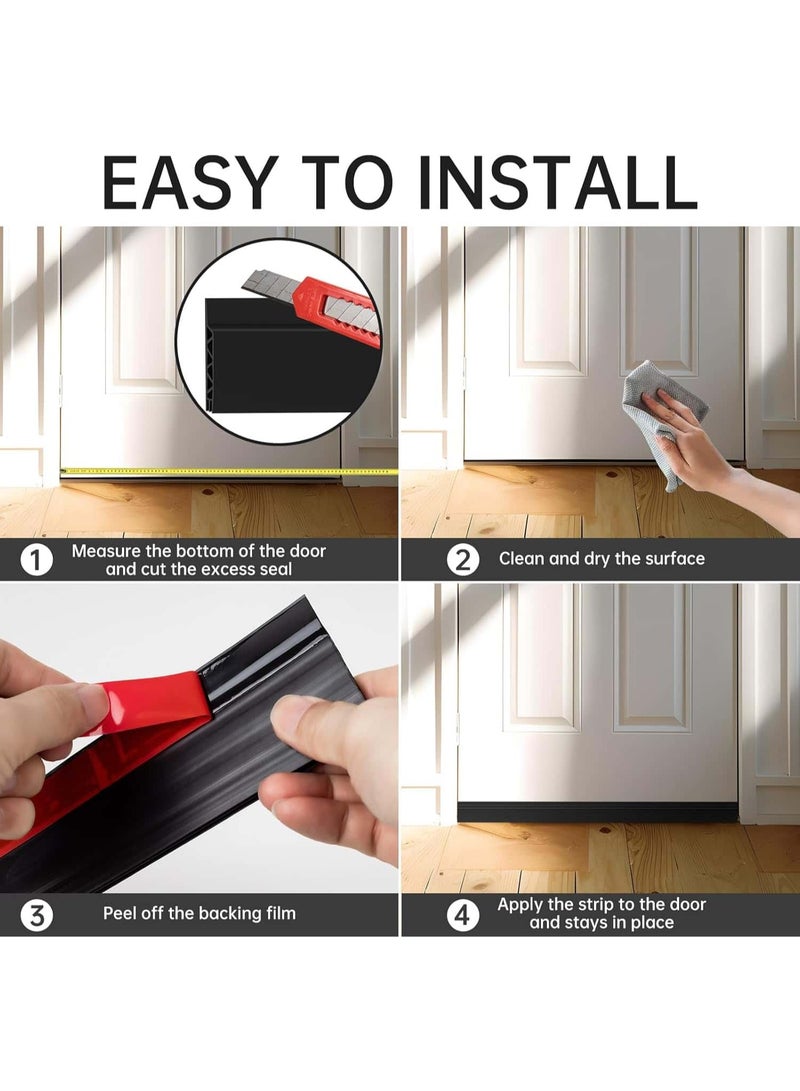 EASY TO INSTALL

1 Measure the bottom of the door and cut the excess seal

2 Clean and dry the surface

3 Peel off the backing film

4 Apply the strip to the door and stays in place